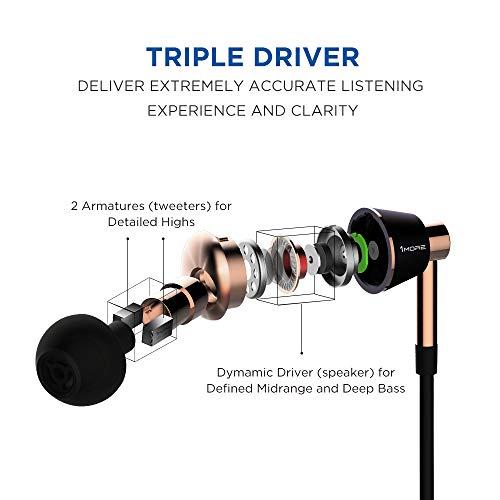 TRIPLE DRIVER
DELIVER EXTREMELY ACCURATE LISTENING EXPERIENCE AND CLARITY

2 Armatures (tweeters) for Detailed Highs

1MORE

Dymamic Driver (speaker) for Defined Midrange and Deep Bass