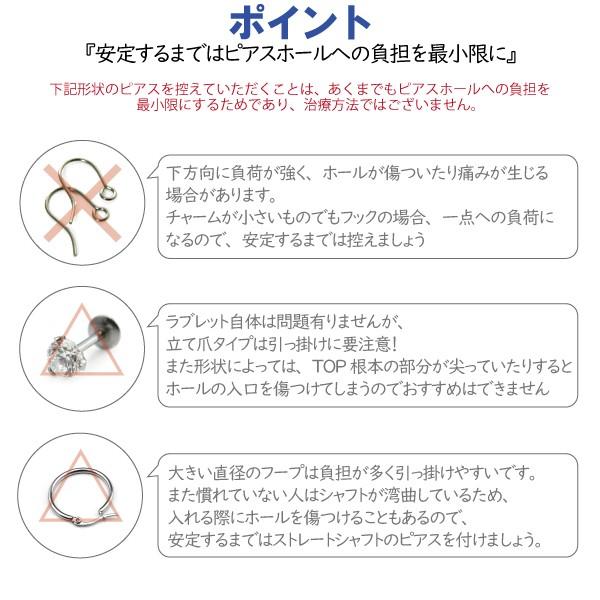 ポイント
『安定するまではピアスホールへの負担を最小限に』

下記形状のピアスを控えていただくことは、あくまでもピアスホールへの負担を最小限にするためであり、治療方法ではございません。

下方向に負荷が強く、ホールが傷ついたり痛みが生じる場合があります。
チャームが小さいものでもフックの場合、一点への負荷になるので、安定するまでは控えましょう

ラブレット自体は問題有りませんが、
立て爪タイプは引っ掛けに要注意!
また形状によっては、TOP 根本の部分が尖っていたりするとホールの入口を傷つけてしまうのでおすすめはできません

大きい直径のフープは負担が多く引っ掛けやすいです。
また慣れていない人はシャフトが湾曲しているため、
入れる際にホールを傷つけることもあるので、
安定するまではストレートシャフトのピアスを付けましょう。