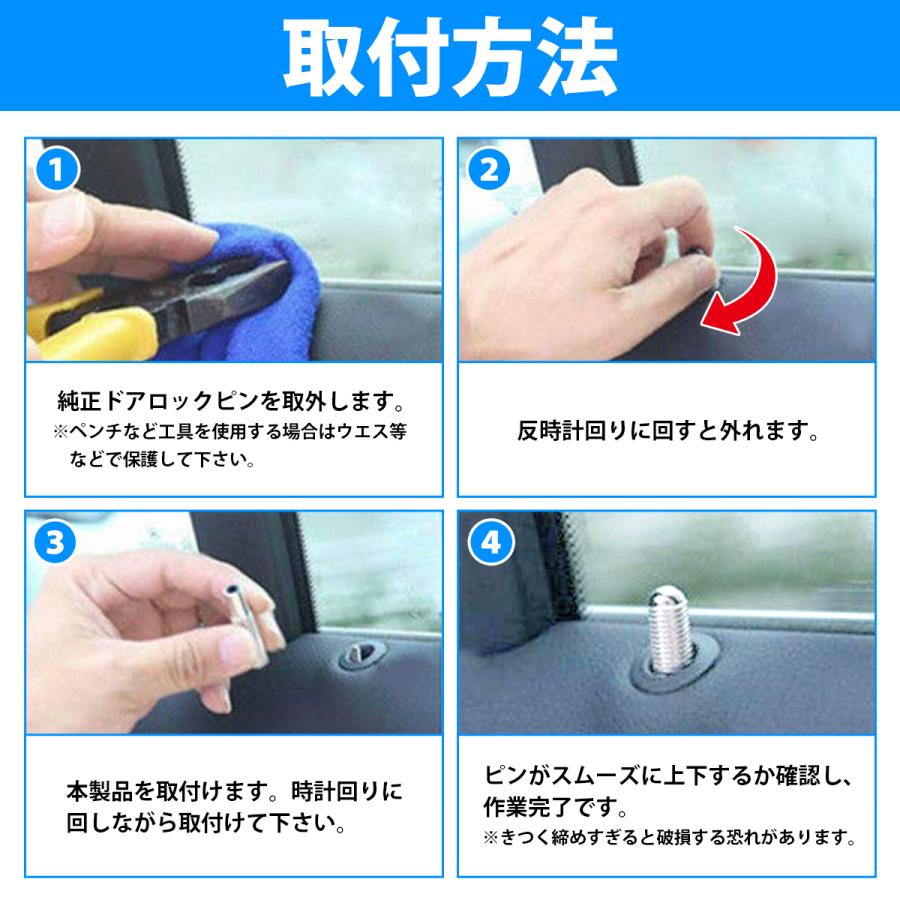 取付方法

1

純正ドアロックピンを取外します。
※ペンチなど工具を使用する場合はウエス等などで保護して下さい。

2

反時計回りに回すと外れます。

3

本製品を取付けます。時計回りに回しながら取付けて下さい。

4

ピンがスムーズに上下するか確認し、作業完了です。
※きつく締めすぎると破損する恐れがあります。