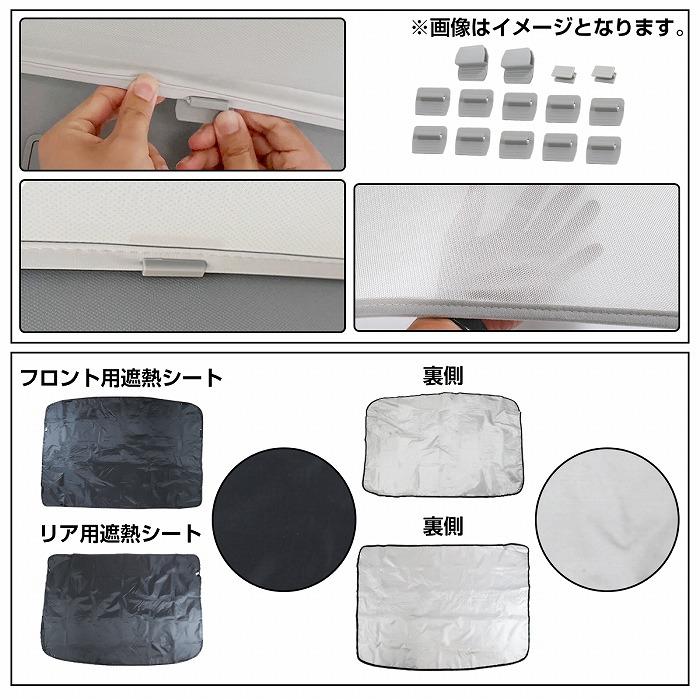 ※画像はイメージとなります。

フロント用遮熱シート

裏側

リア用遮熱シート

裏側