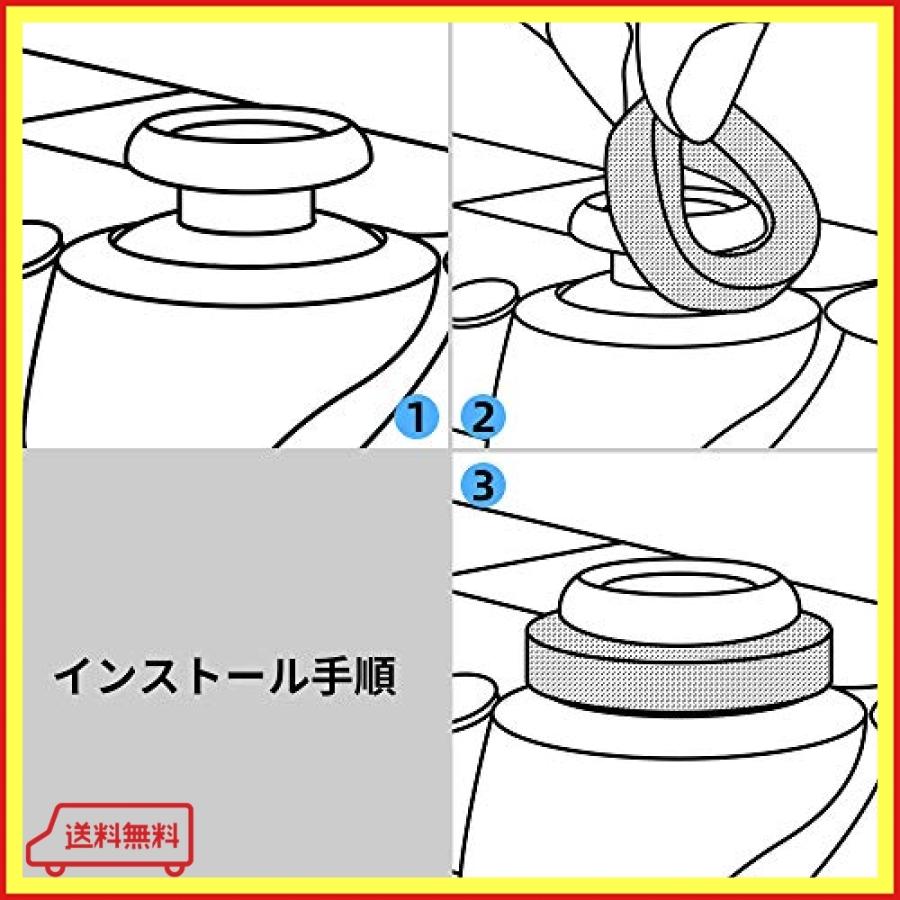 1
2
3
インストール手順
送料無料