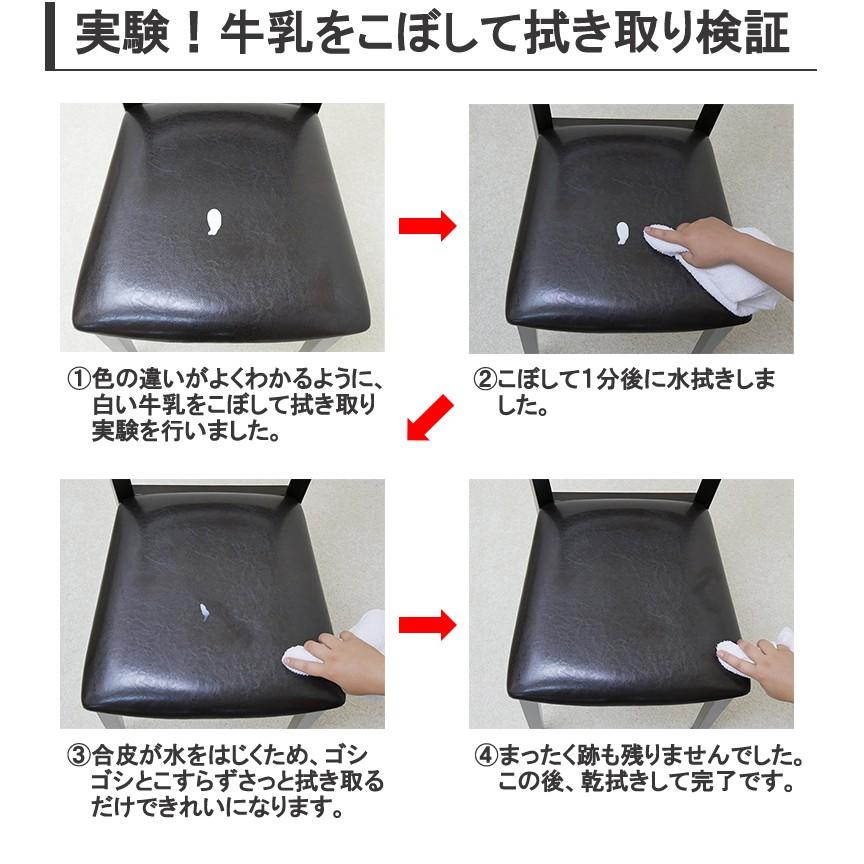 実験！牛乳をこぼして拭き取り検証

①色の違いがよくわかるように、白い牛乳をこぼして拭き取り実験を行いました。

②こぼして1分後に水拭きしました。

③合皮が水をはじくため、ゴシゴシとこすらずさっと拭き取るだけできれいになります。

④まったく跡も残りませんでした。この後、乾拭きして完了です。