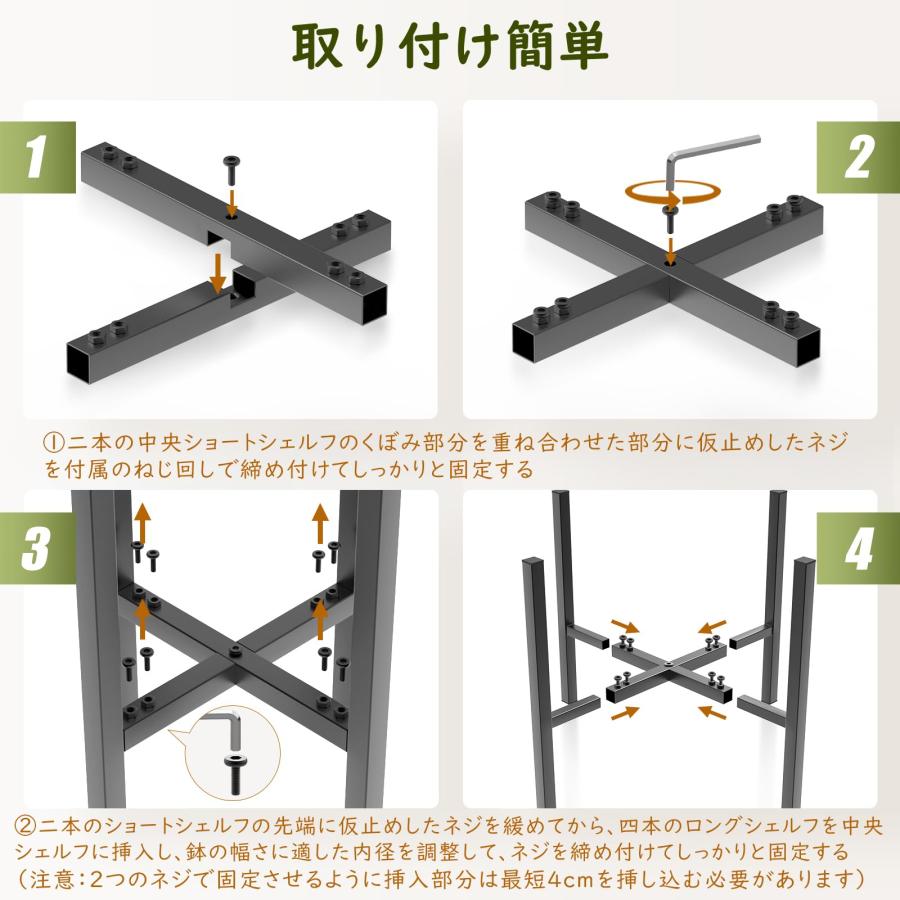 取り付け簡単

1

2

①二本の中央ショートシェルフのくぼみ部分を重ね合わせた部分に仮止めしたネジを付属のねじ回しで締め付けてしっかりと固定する

3

4

②二本のショートシェルフの先端に仮止めしたネジを緩めてから、四本のロングシェルフを中央シェルフに挿入し、鉢の幅さに適した内径を調整して、ネジを締め付けてしっかりと固定する
（注意：2つのネジで固定させるように挿入部分は最短4cmを挿し込む必要があります）