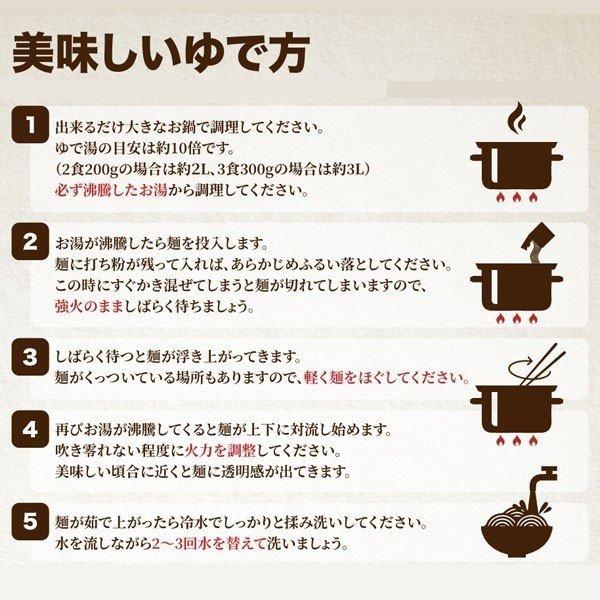 美味しいゆで方

1
出来るだけ大きなお鍋で調理してください。
ゆで湯の目安は約10倍です。
(2食200gの場合は約2L、3食300gの場合は約3L)
必ず沸騰したお湯から調理してください。

2
お湯が沸騰したら麺を投入します。
麺に打ち粉が残って入れば、あらかじめふるい落としてください。
この時にすぐかき混ぜてしまうと麺が切れてしまいますので、
強火のまましばらく待ちましょう。

3
しばらく待つと麺が浮き上がってきます。
麺がくっついている場所もありますので、軽く麺をほぐしてください。

4
再びお湯が沸騰してくると麺が上下に対流し始めます。
吹き零れない程度に火力を調整してください。
美味しい頃合に近くと麺に透明感が出てきます。

5
麺が茹で上がったら冷水でしっかりと揉み洗いしてください。
水を流しながら2～3回水を替えて洗いましょう。