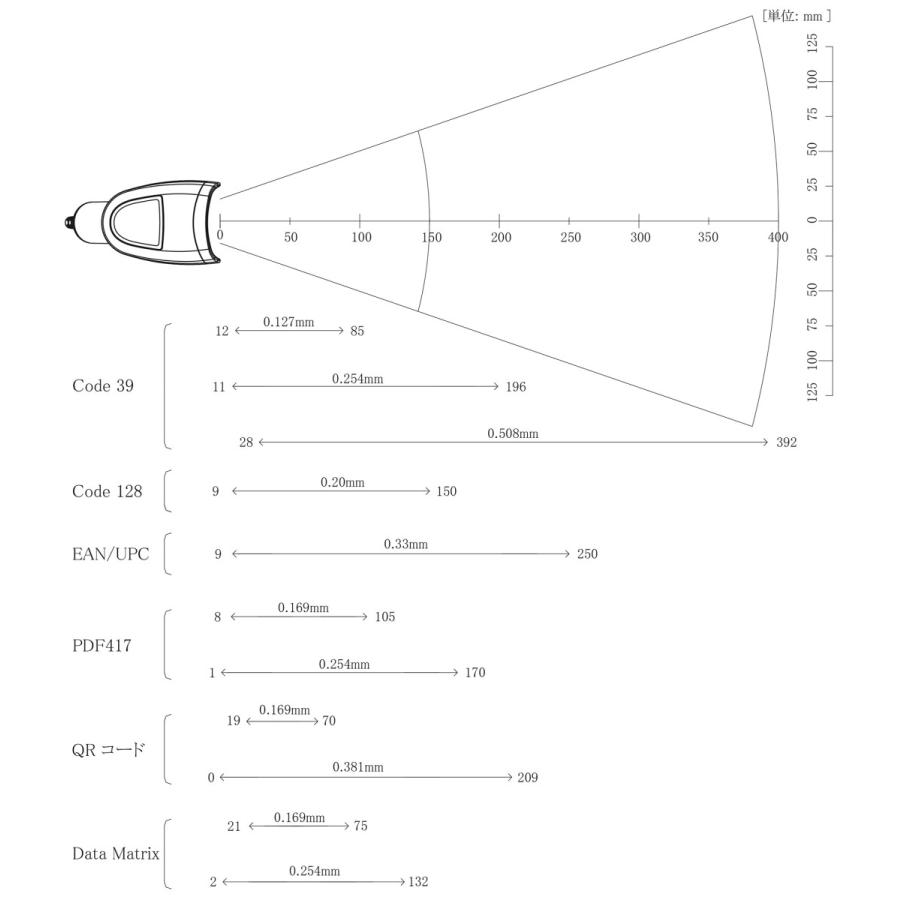 [単位: mm]

125
100
75
50
25
0
25
50
75
100
125

0 50 100 150 200 250 300 350 400

Code 39

12 0.127mm 85

11 0.254mm 196

28 0.508mm 392

Code 128

9 0.20mm 150

EAN/UPC

9 0.33mm 250

PDF417

8 0.169mm 105

1 0.254mm 170

QR コード

19 0.169mm 70

0 0.381mm 209

Data Matrix

21 0.169mm 75

2 0.254mm 132