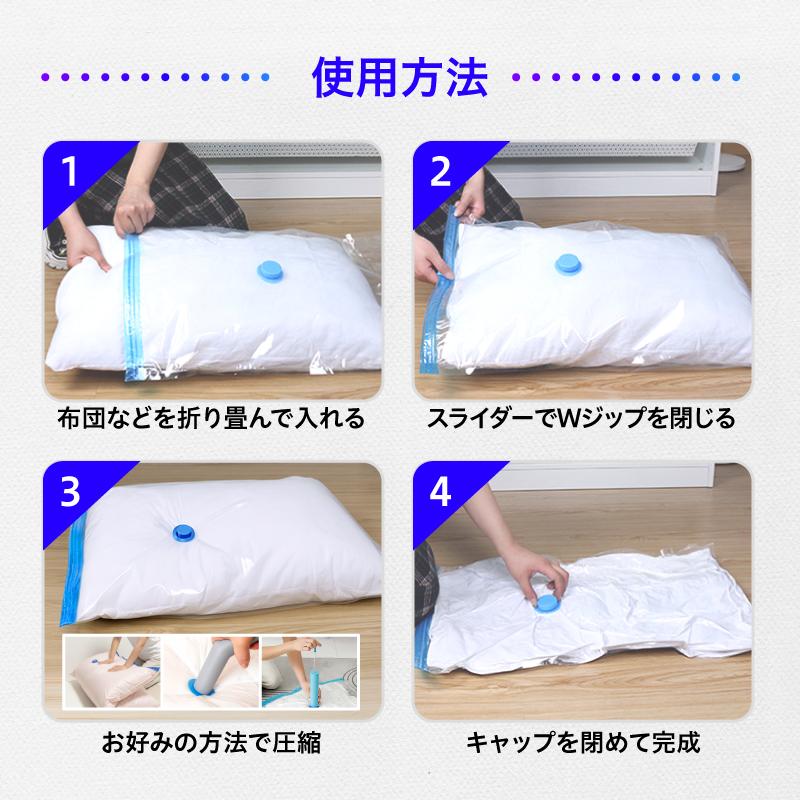 使用方法

1

布団などを折り畳んで入れる

2

スライダーでWジップを閉じる

3

お好みの方法で圧縮

4

キャップを閉めて完成