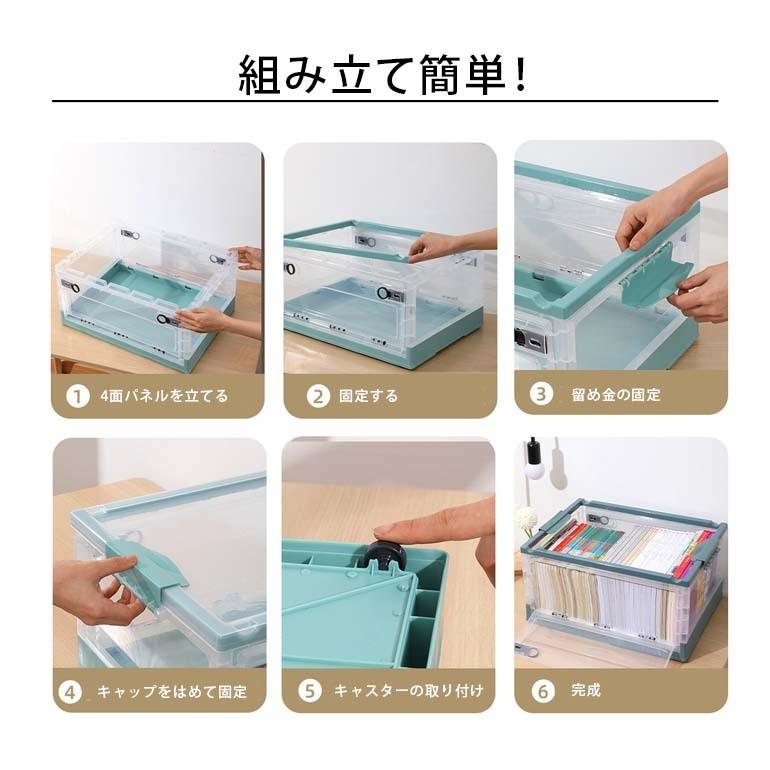 組み立て簡単！

1 4面パネルを立てる

2 固定する

3 留め金の固定

4 キャップをはめて固定

5 キャスターの取り付け

6 完成