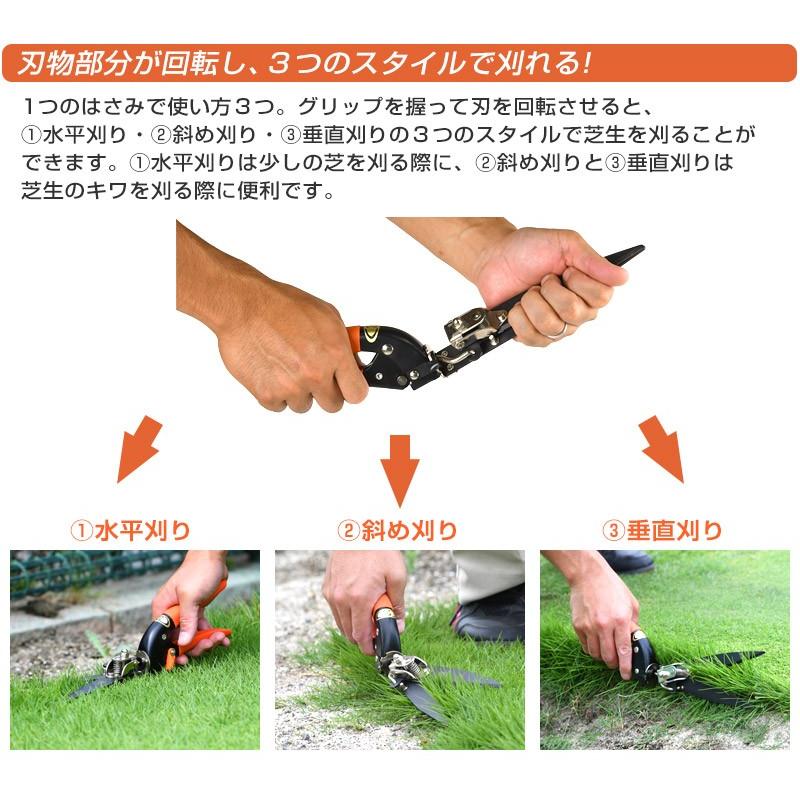 刃物部分が回転し、3つのスタイルで刈れる!

1つのはさみで使い方3つ。グリップを握って刃を回転させると、①水平刈り・②斜め刈り・③垂直刈りの3つのスタイルで芝生を刈ることができます。①水平刈りは少しの芝を刈る際に、②斜め刈りと③垂直刈りは芝生のキワを刈る際に便利です。

①水平刈り

②斜め刈り

③垂直刈り