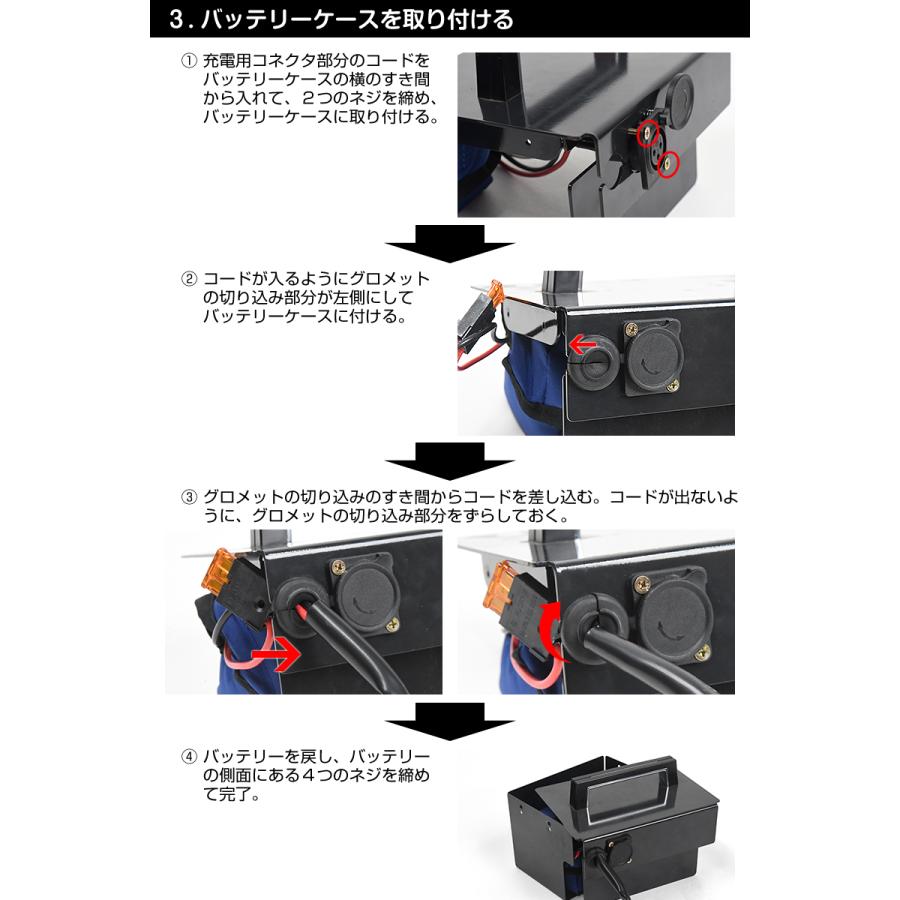 3. バッテリーケースを取り付ける

① 充電用コネクタ部分のコードをバッテリーケースの横のすき間から入れて、２つのネジを締め、バッテリーケースに取り付ける。

② コードが入るようにグロメットの切り込み部分が左側にしてバッテリーケースに付ける。

③ グロメットの切り込みのすき間からコードを差し込む。コードが出ないように、グロメットの切り込み部分をずらしておく。

④ バッテリーを戻し、バッテリーの側面にある４つのネジを締めて完了。