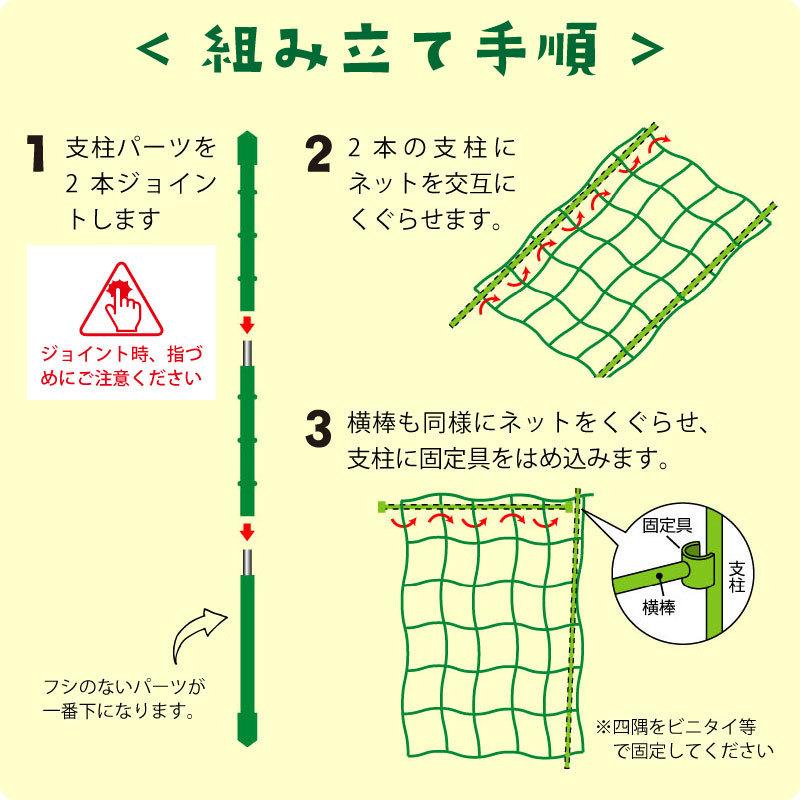 < 組み立て手順 >

1 支柱パーツを2本ジョイントします

ジョイント時、指づめにご注意ください

フシのないパーツが一番下になります。

2 2本の支柱にネットを交互にくぐらせます。

3 横棒も同様にネットをくぐらせ、支柱に固定具をはめ込みます。

固定具

支柱

横棒

※四隅をビニタイ等で固定してください