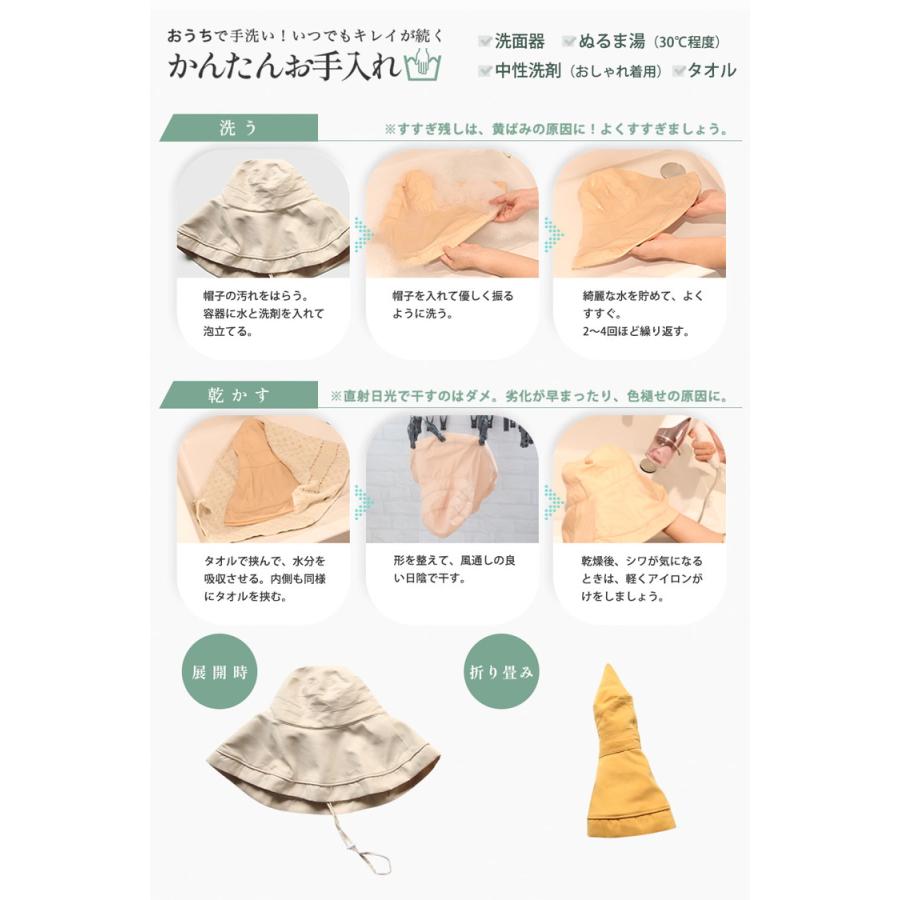 おうちで手洗い！いつでもキレイが続く
かんたんお手入れ

洗面器　ぬるま湯（30℃程度）
中性洗剤（おしゃれ着用）　タオル

洗う
※すすぎ残しは、黄ばみの原因に！よくすすぎましょう。

帽子の汚れをはらう。容器に水と洗剤を入れて泡立てる。

帽子を入れて優しく振るように洗う。

綺麗な水を貯めて、よくすすぐ。2〜4回ほど繰り返す。

乾かす
※直射日光で干すのはダメ。劣化が早まったり、色褪せの原因に。

タオルで挟んで、水分を吸収させる。内側も同様にタオルを挟む。

形を整えて、風通しの良い日陰で干す。

乾燥後、シワが気になるときは、軽くアイロンがけをしましょう。

展開時

折り畳み