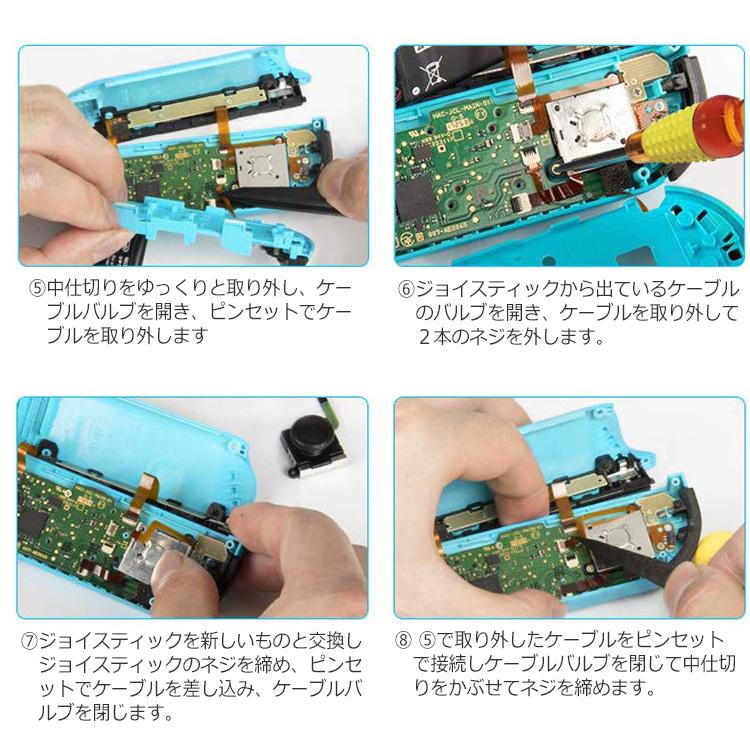 ⑤中仕切りをゆっくりと取り外し、ケーブルバルブを開き、ピンセットでケーブルを取り外します

⑥ジョイスティックから出ているケーブルのバルブを開き、ケーブルを取り外して２本のネジを外します。

⑦ジョイスティックを新しいものと交換しジョイスティックのネジを締め、ピンセットでケーブルを差し込み、ケーブルバルブを閉じます。

⑧ ⑤で取り外したケーブルをピンセットで接続しケーブルバルブを閉じて中仕切りをかぶせてネジを締めます。