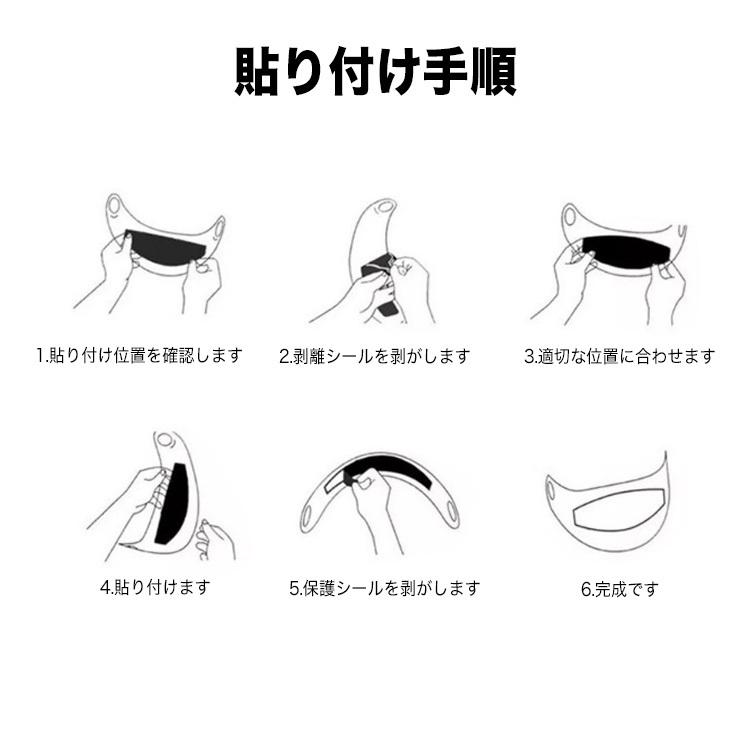 貼り付け手順

1.貼り付け位置を確認します

2.剥離シールを剥がします

3.適切な位置に合わせます

4.貼り付けます

5.保護シールを剥がします

6.完成です