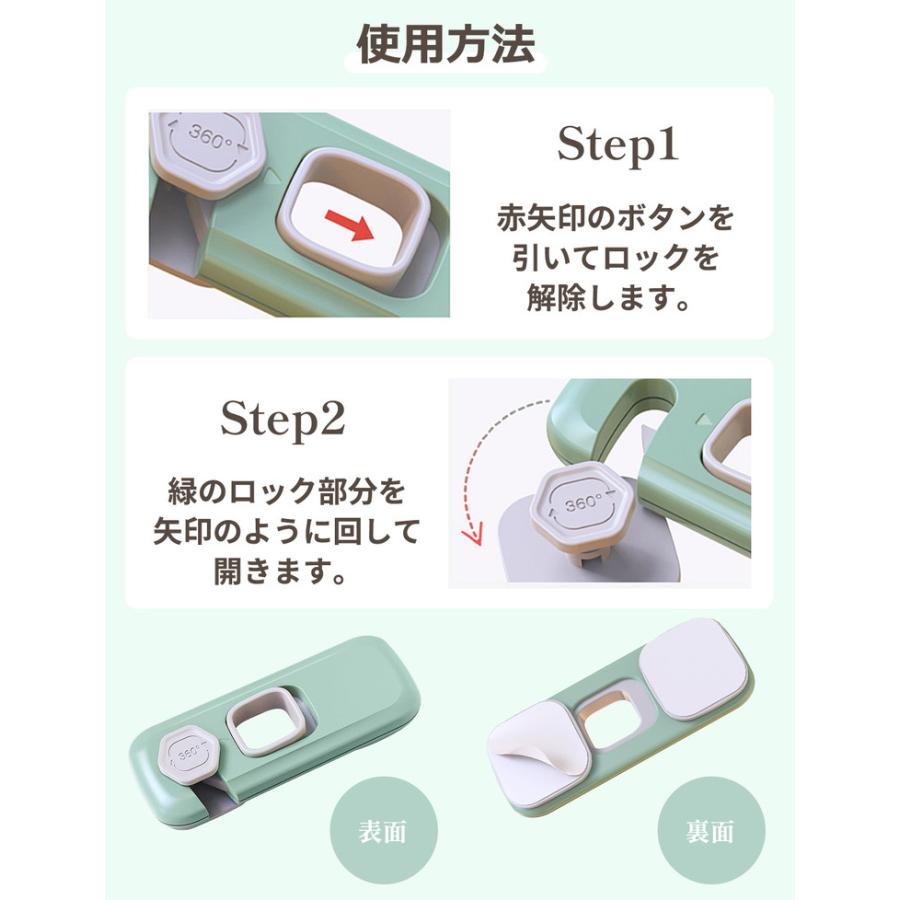 使用方法

360°

Step1

赤矢印のボタンを引いてロックを解除します。

Step2

緑のロック部分を矢印のように回して開きます。

360°

360°

表面

裏面