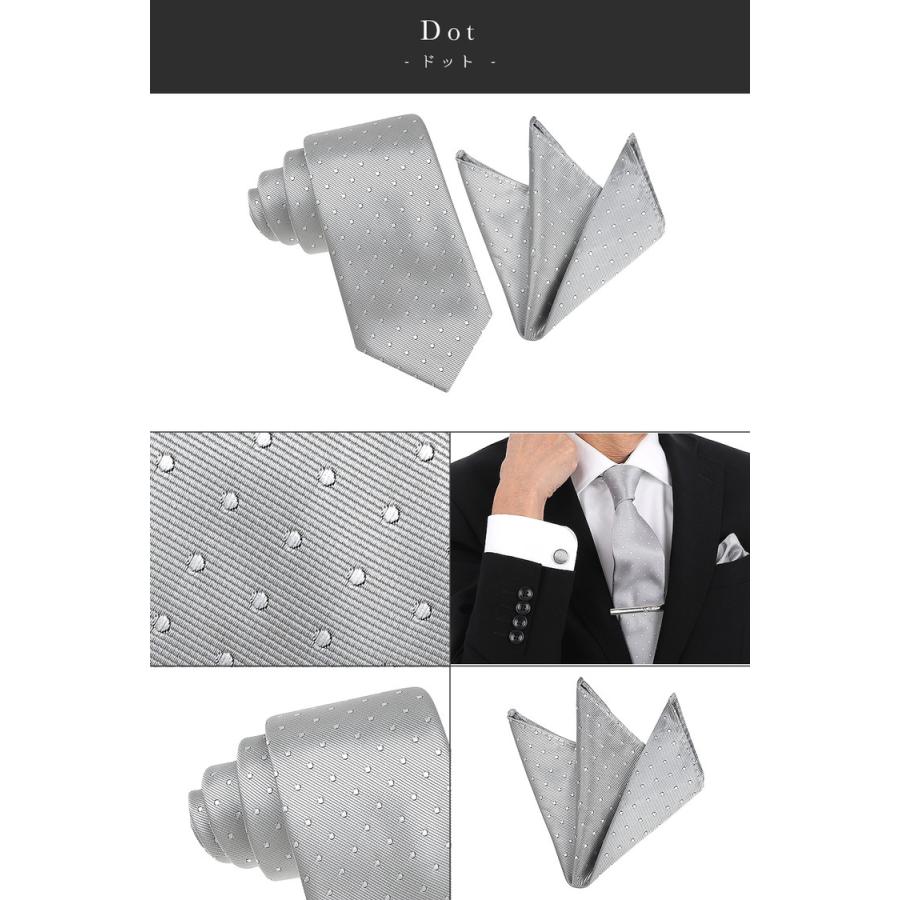 Dot
- ドット -