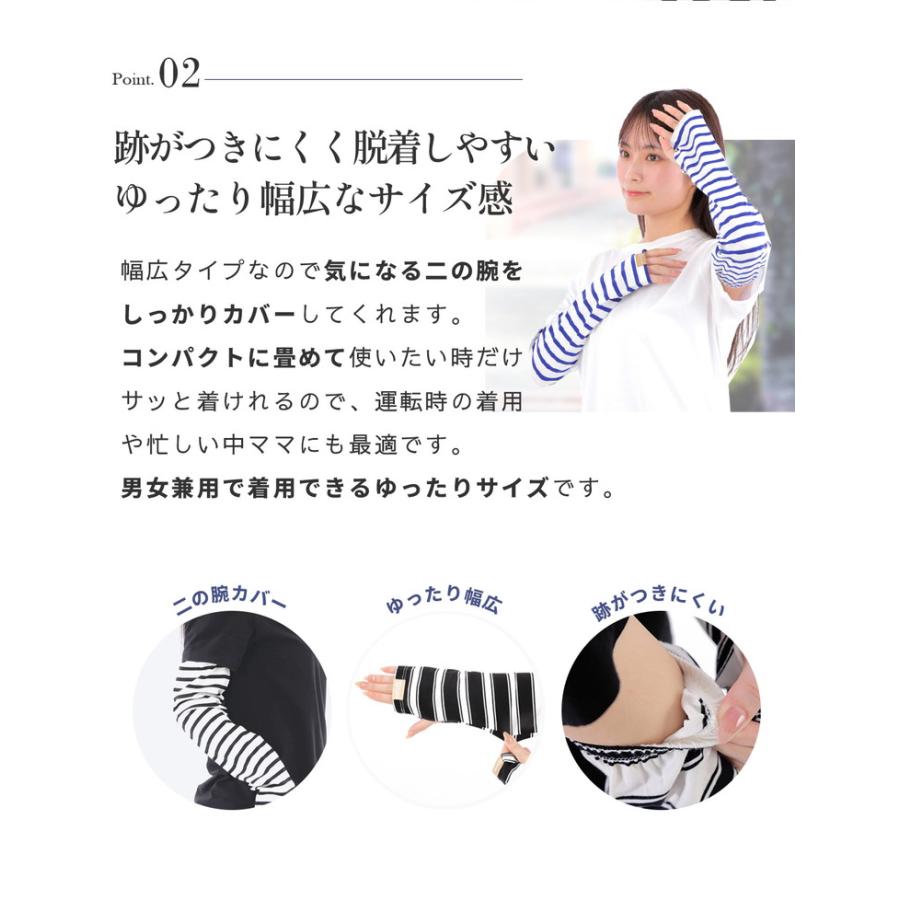 Point. 02

跡がつきにくく脱着しやすい
ゆったり幅広なサイズ感

幅広タイプなので気になる二の腕をしっかりカバーしてくれます。
コンパクトに畳めて使いたい時だけサッと着けれるので、運転時の着用や忙しい中ママにも最適です。
男女兼用で着用できるゆったりサイズです。

二の腕カバー

ゆったり幅広

跡がつきにくい