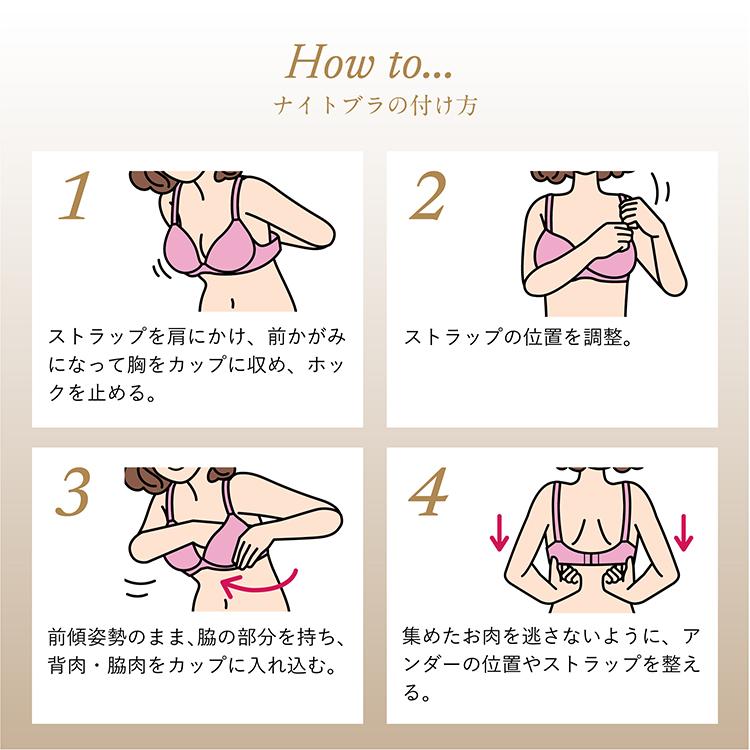 How to...
ナイトブラの付け方

1
ストラップを肩にかけ、前かがみになって胸をカップに収め、ホックを止める。

2
ストラップの位置を調整。

3
前傾姿勢のまま、脇の部分を持ち、背肉・脇肉をカップに入れ込む。

4
集めたお肉を逃さないように、アンダーの位置やストラップを整える。