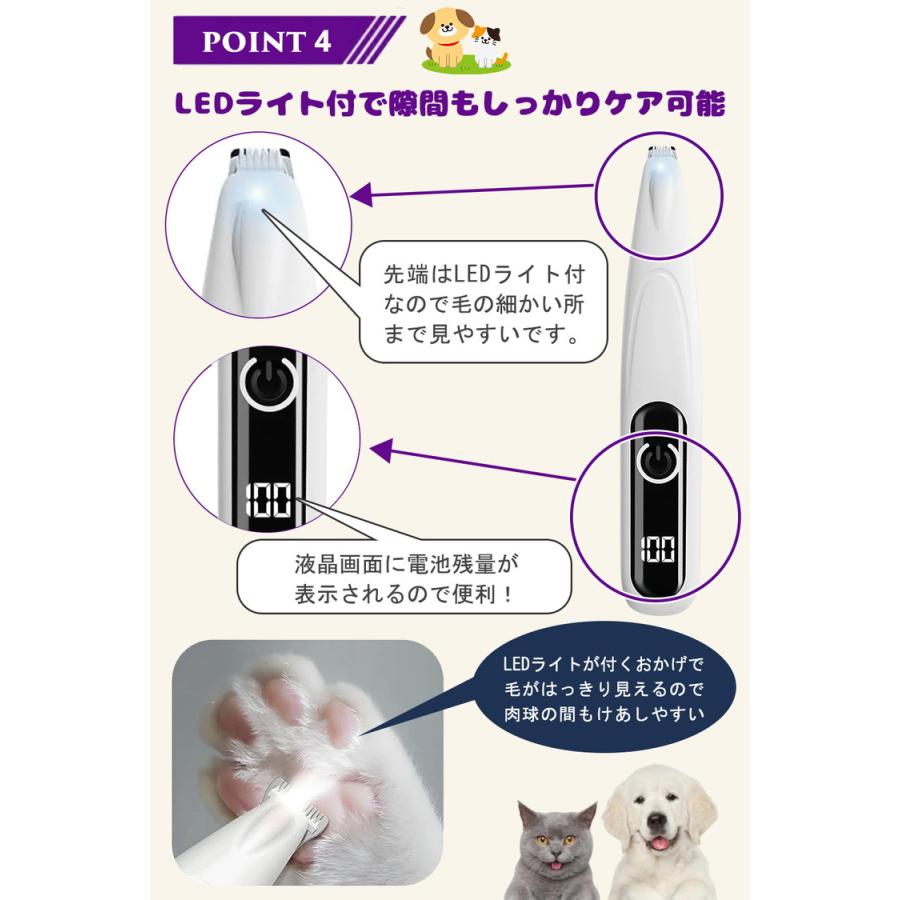 POINT 4

LEDライト付で隙間もしっかりケア可能

先端はLEDライト付なので毛の細かい所まで見やすいです。

100

液晶画面に電池残量が表示されるので便利！

100

LEDライトが付くおかげで毛がはっきり見えるので肉球の間もけあしやすい