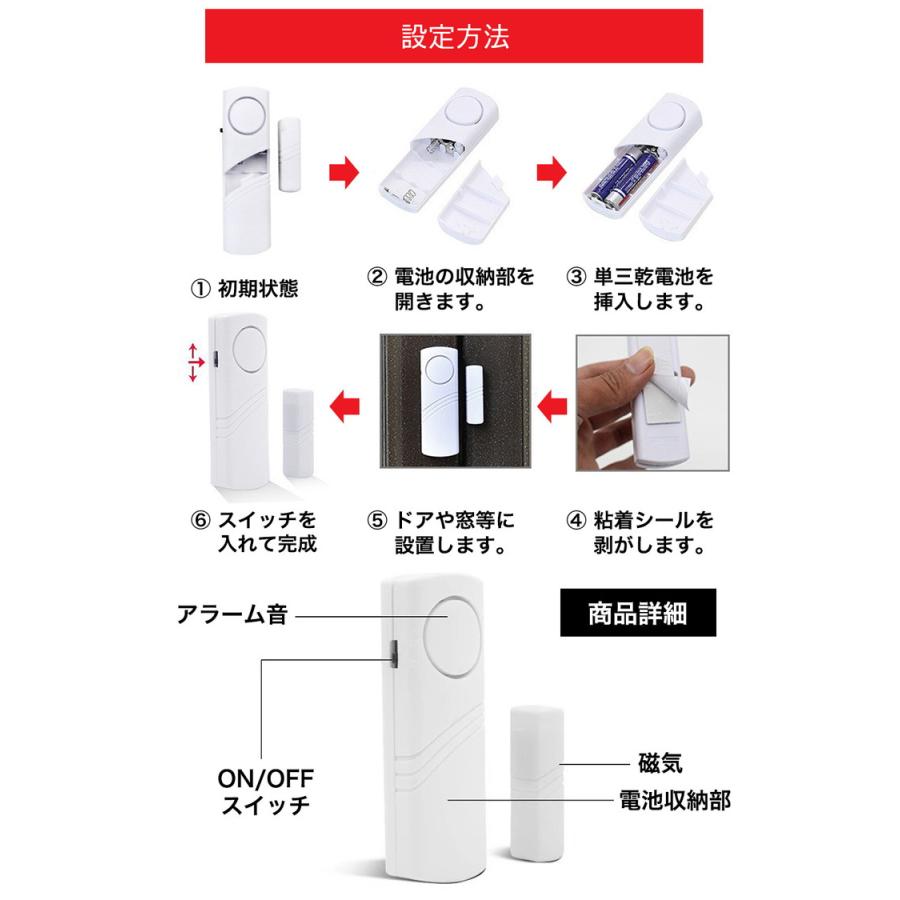 設定方法

① 初期状態

② 電池の収納部を開きます。

③ 単三乾電池を挿入します。

⑥ スイッチを入れて完成

⑤ ドアや窓等に設置します。

④ 粘着シールを剥がします。

商品詳細

アラーム音

ON/OFF スイッチ

磁気

電池収納部