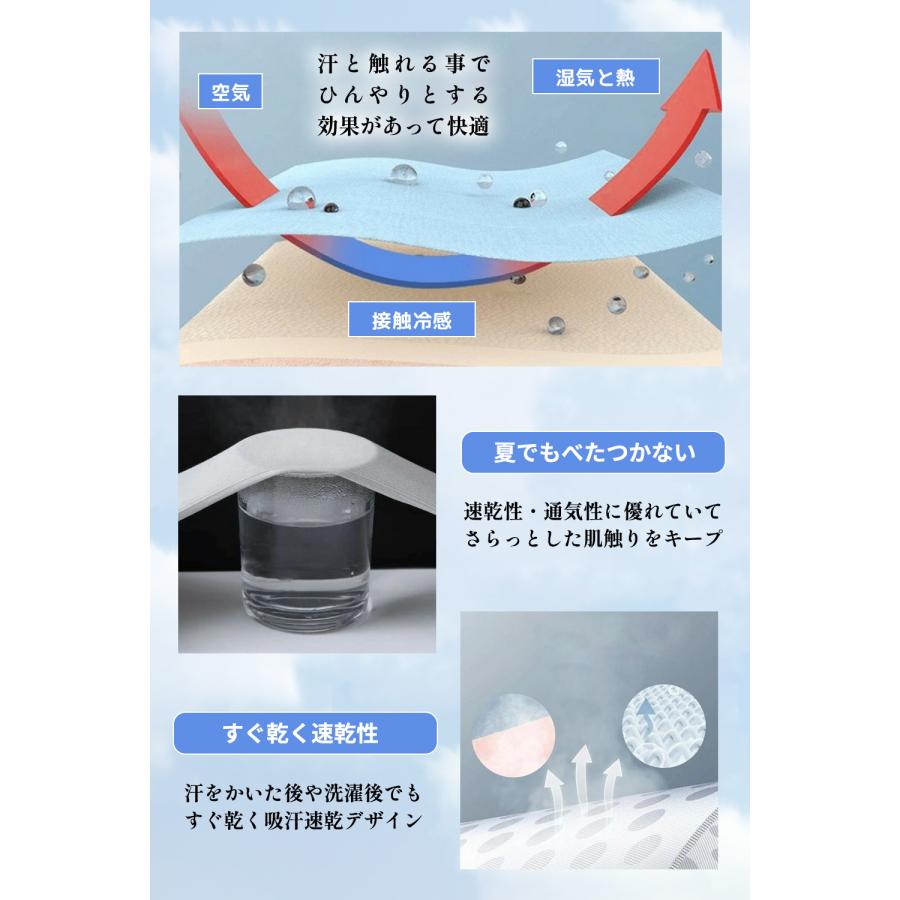 空気

汗と触れる事で
ひんやりとする
効果があって快適

湿気と熱

接触冷感

夏でもべたつかない

速乾性・通気性に優れていて
さらっとした肌触りをキープ

すぐ乾く速乾性

汗をかいた後や洗濯後でも
すぐ乾く吸汗速乾デザイン