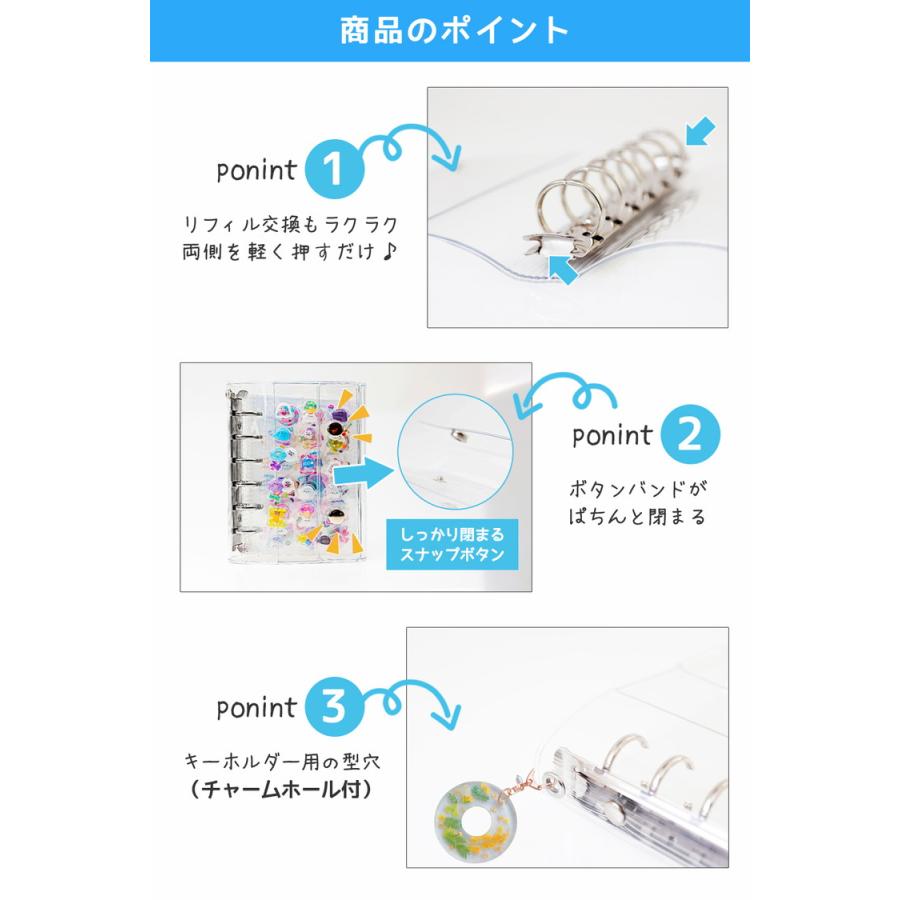 商品のポイント

ponint 1

リフィル交換もラクラク
両側を軽く押すだけ♪

しっかり閉まる
スナップボタン

ponint 2

ボタンバンドが
ぱちんと閉まる

ponint 3

キーホルダー用の型穴
(チャームホール付)