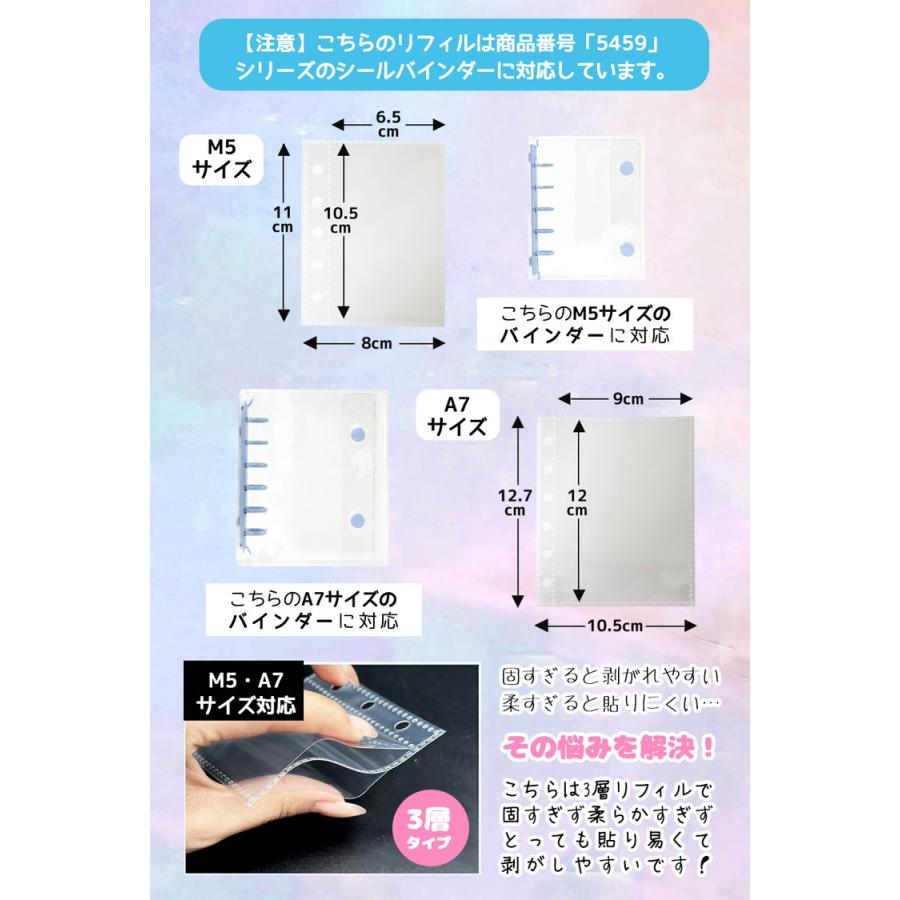 【注意】こちらのリフィルは商品番号「5459」シリーズのシールバインダーに対応しています。

M5 サイズ

6.5 cm

11 cm

10.5 cm

8cm

こちらのM5サイズのバインダーに対応

A7 サイズ

9cm

12.7 cm

12 cm

10.5cm

こちらのA7サイズのバインダーに対応

M5・A7 サイズ対応

3層 タイプ

固すぎると剥がれやすい
柔すぎると貼りにくい…

その悩みを解決！

こちらは3層リフィルで固すぎず柔らかすぎずとっても貼り易くて剥がしやすいです！