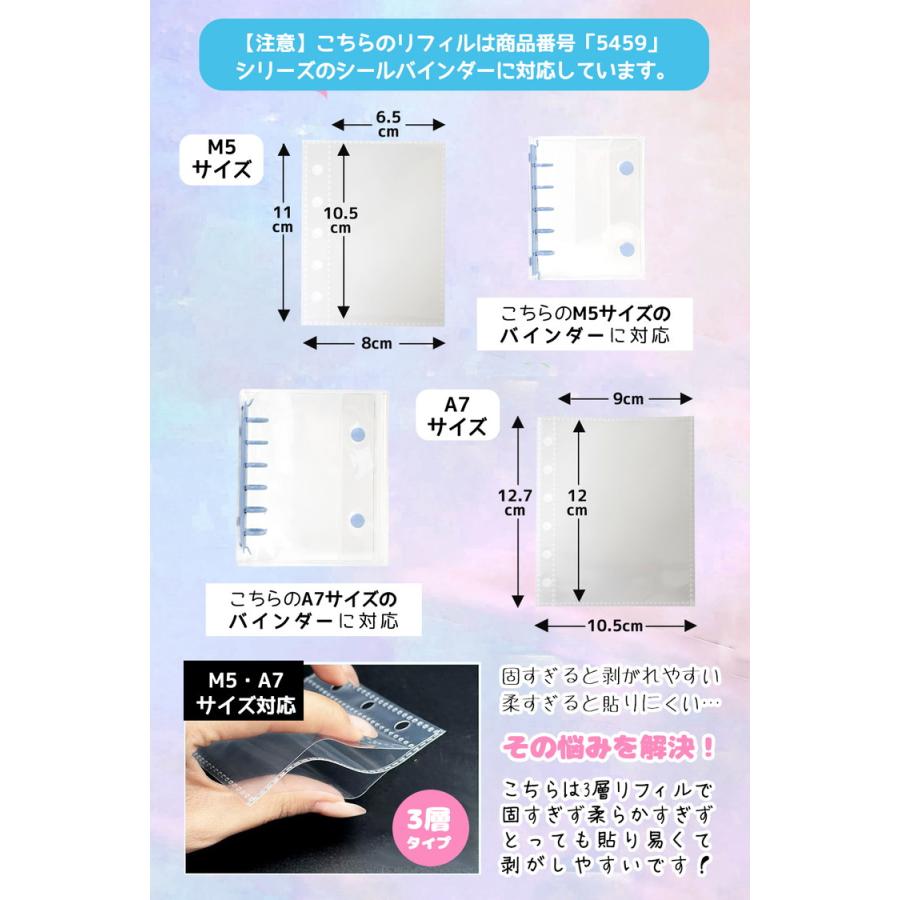 【注意】こちらのリフィルは商品番号「5459」シリーズのシールバインダーに対応しています。

M5 サイズ

6.5 cm

11 cm

10.5 cm

8cm

こちらのM5サイズのバインダーに対応

A7 サイズ

9cm

12.7 cm

12 cm

10.5cm

こちらのA7サイズのバインダーに対応

M5・A7 サイズ対応

3層 タイプ

固すぎると剥がれやすい
柔すぎると貼りにくい…

その悩みを解決！

こちらは3層リフィルで固すぎず柔らかすぎずとっても貼り易くて剥がしやすいです！