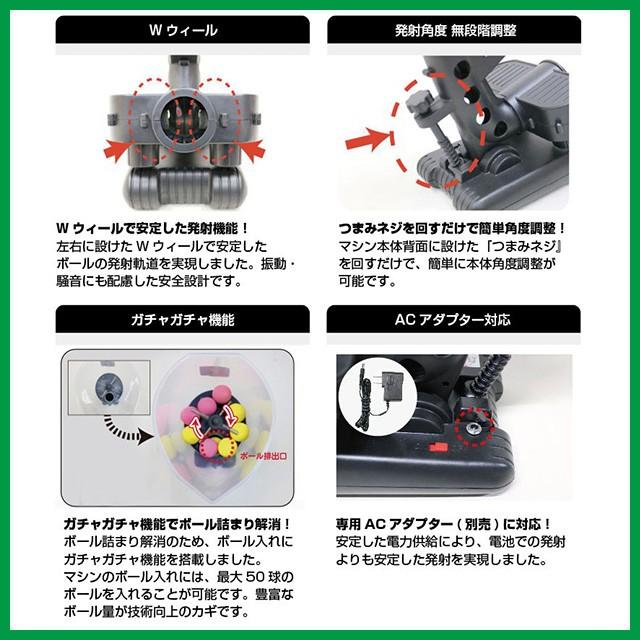 W ウィール

W ウィールで安定した発射機能！
左右に設けた W ウィールで安定したボールの発射軌道を実現しました。振動・騒音にも配慮した安全設計です。

発射角度 無段階調整

つまみネジを回すだけで簡単角度調整！
マシン本体背面に設けた「つまみネジ』を回すだけで、簡単に本体角度調整が可能です。

ガチャガチャ機能

ボール排出口

ガチャガチャ機能でボール詰まり解消！
ボール詰まり解消のため、ボール入れにガチャガチャ機能を搭載しました。
マシンのボール入れには、最大 50 球のボールを入れることが可能です。豊富なボール量が技術向上のカギです。

AC アダプター対応

専用 AC アダプター（別売）に対応！
安定した電力供給により、電池での発射よりも安定した発射を実現しました。