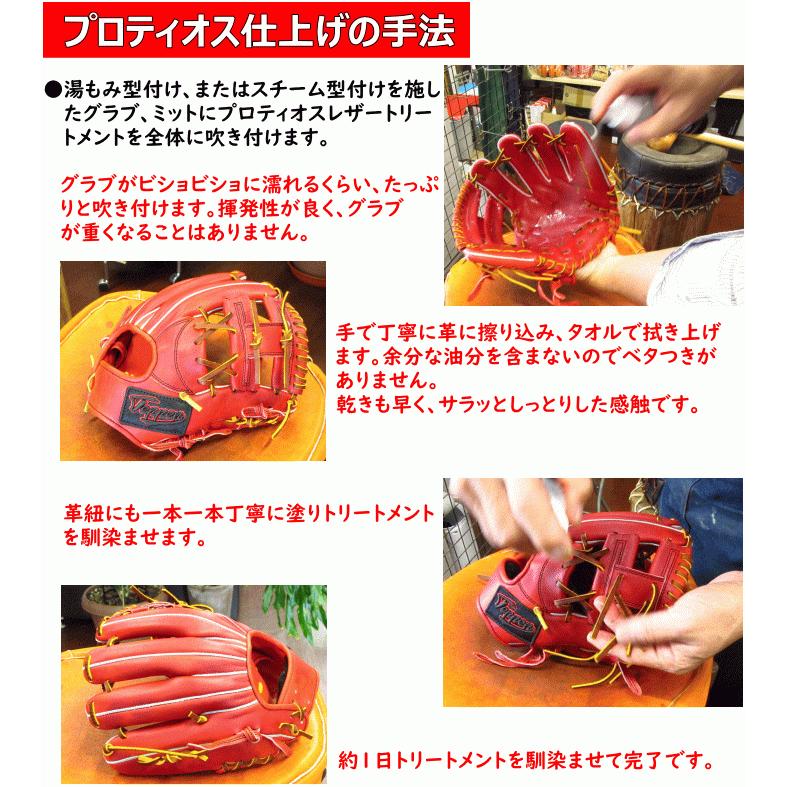 プロティオス仕上げの手法

●湯もみ型付け、またはスチーム型付けを施したグラブ、ミットにプロティオスレザートリートメントを全体に吹き付けます。

グラブがビショビショに濡れるくらい、たっぷりと吹き付けます。揮発性が良く、グラブが重くなることはありません。

手で丁寧に革に擦り込み、タオルで拭き上げます。余分な油分を含まないのでベタつきがありません。
乾きも早く、サラッとしっとりした感触です。

革紐にも一本一本丁寧に塗りトリートメントを馴染ませます。

約１日トリートメントを馴染ませて完了です。