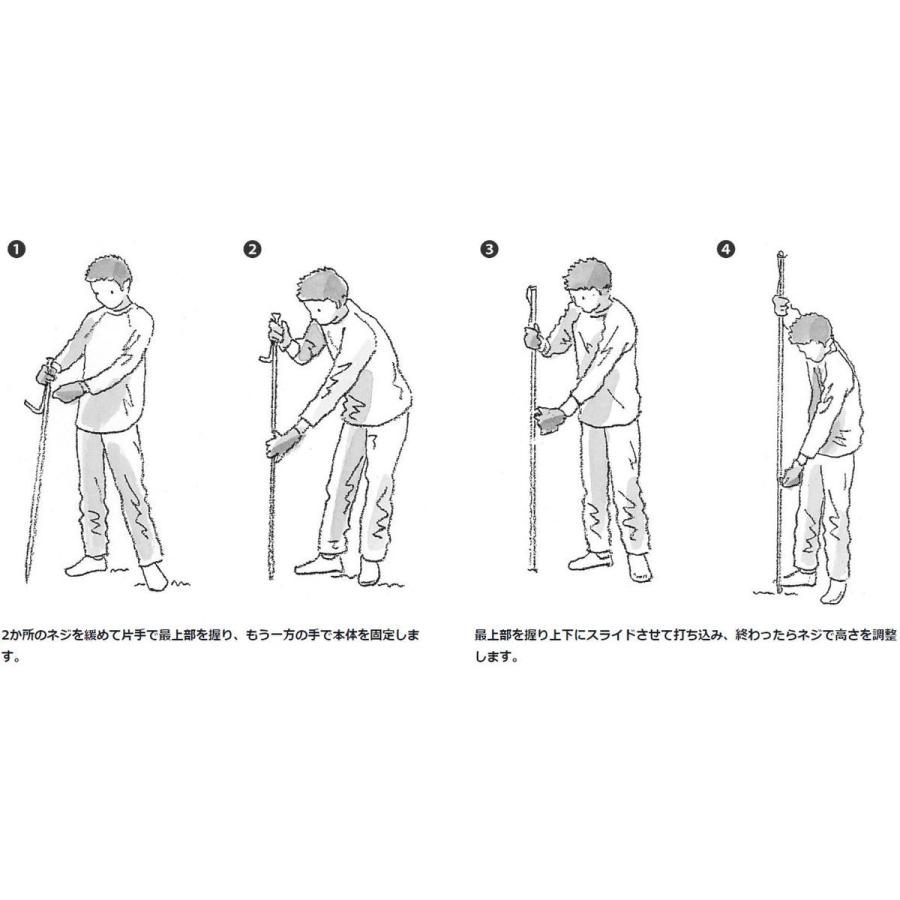 ❶

❷

❸

❹

2か所のネジを緩めて片手で最上部を握り、もう一方の手で本体を固定します。

最上部を握り上下にスライドさせて打ち込み、終わったらネジで高さを調整します。