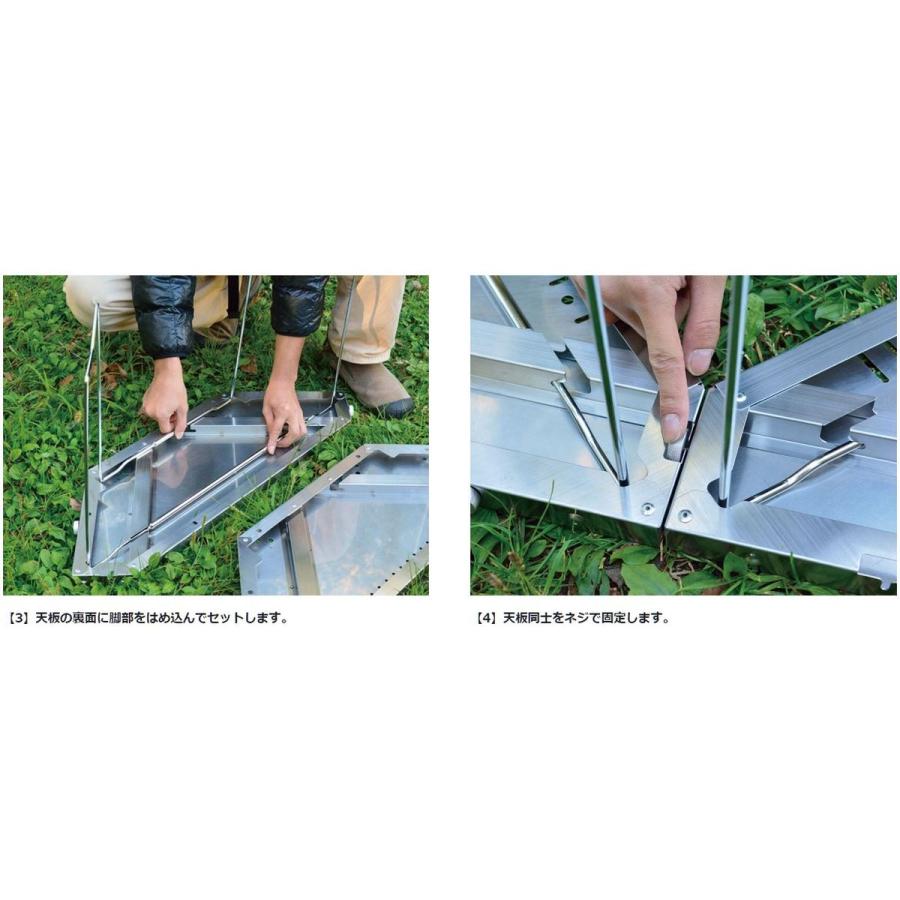 【3】天板の裏面に脚部をはめ込んでセットします。

【4】天板同士をネジで固定します。