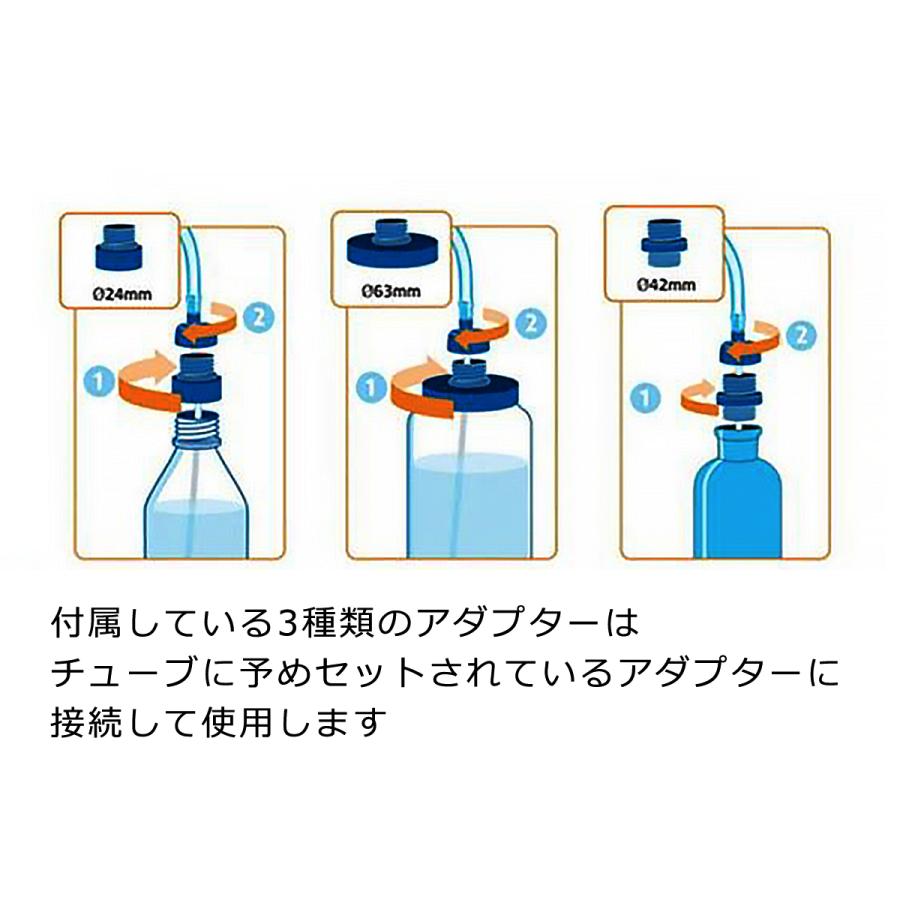 Ø24mm

2

1

Ø63mm

2

1

Ø42mm

2

1

付属している3種類のアダプターは
チューブに予めセットされているアダプターに
接続して使用します