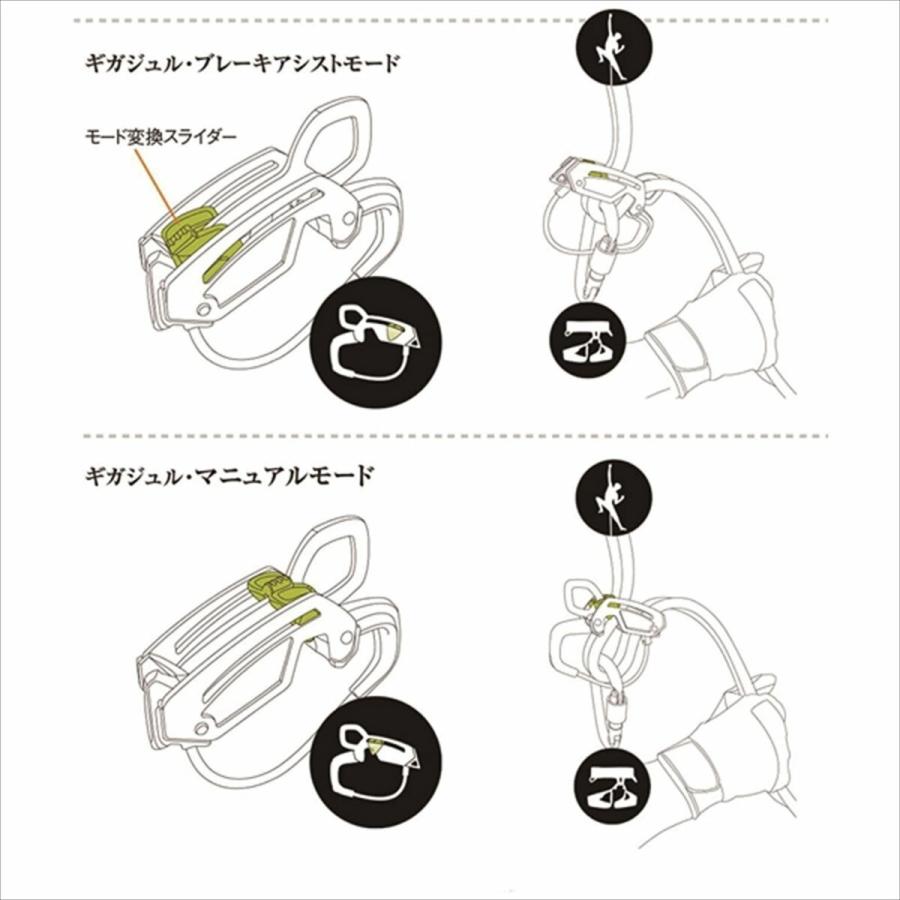 ギガジュル・ブレーキアシストモード

モード変換スライダー

ギガジュル・マニュアルモード