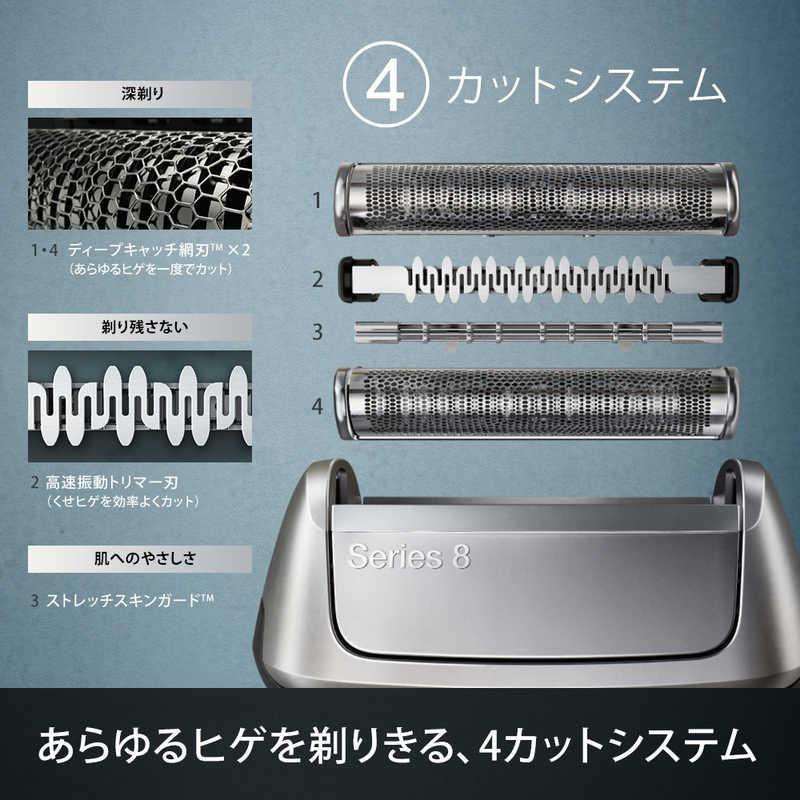 ④ カットシステム

深剃り

1・4 ディープキャッチ網刃™ ×2
(あらゆるヒゲを一度でカット)

剃り残さない

2 高速振動トリマー刃
(くせヒゲを効率よくカット)

肌へのやさしさ

3 ストレッチスキンガード™

1

2

3

4

Series 8

あらゆるヒゲを剃りきる、4カットシステム