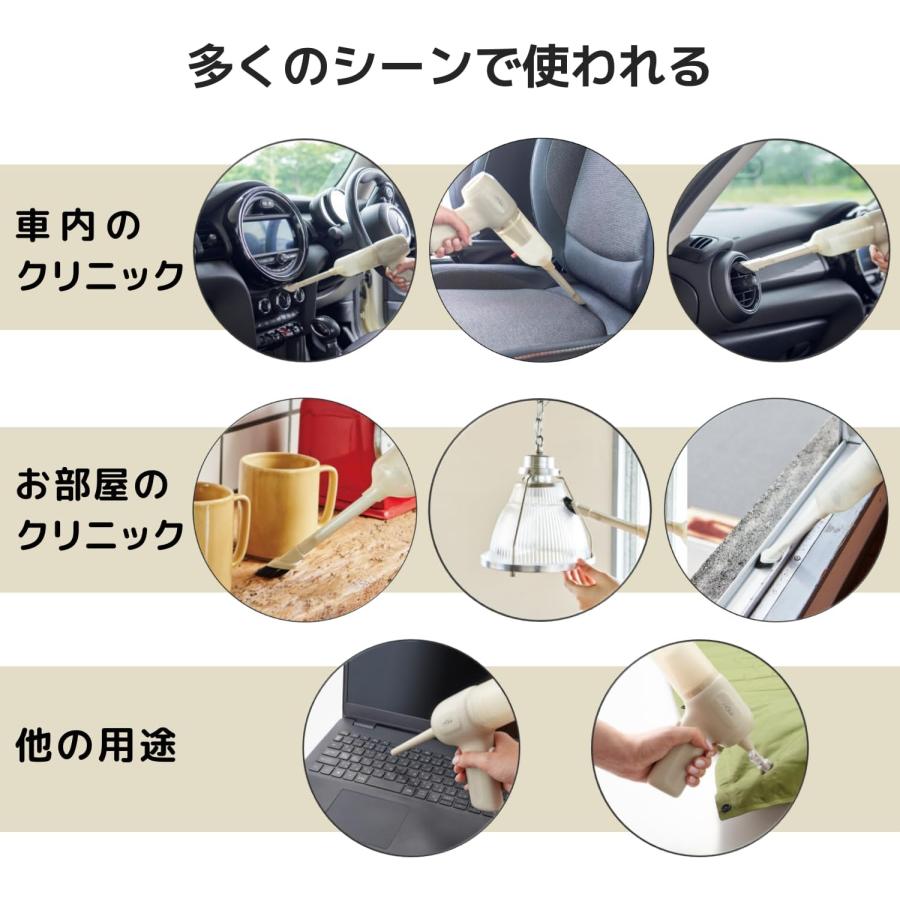 多くのシーンで使われる

車内のクリニック

お部屋のクリニック

他の用途