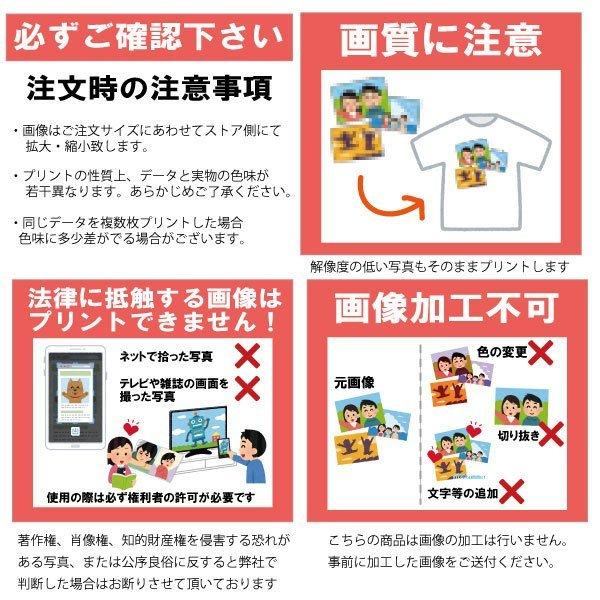 必ずご確認下さい

注文時の注意事項

・画像はご注文サイズにあわせてストア側にて拡大・縮小致します。

・プリントの性質上、データと実物の色味が若干異なります。あらかじめご了承ください。

・同じデータを複数枚プリントした場合色味に多少差がでる場合がございます。

画質に注意

解像度の低い写真もそのままプリントします

法律に抵触する画像はプリントできません！

ネットで拾った写真

テレビや雑誌の画面を撮った写真

使用の際は必ず権利者の許可が必要です

著作権、肖像権、知的財産権を侵害する恐れがある写真、または公序良俗に反すると弊社で判断した場合はお断りさせて頂いております

画像加工不可

元画像

色の変更

切り抜き

文字等の追加

こちらの商品は画像の加工は行いません。事前に加工した画像をご送付ください。