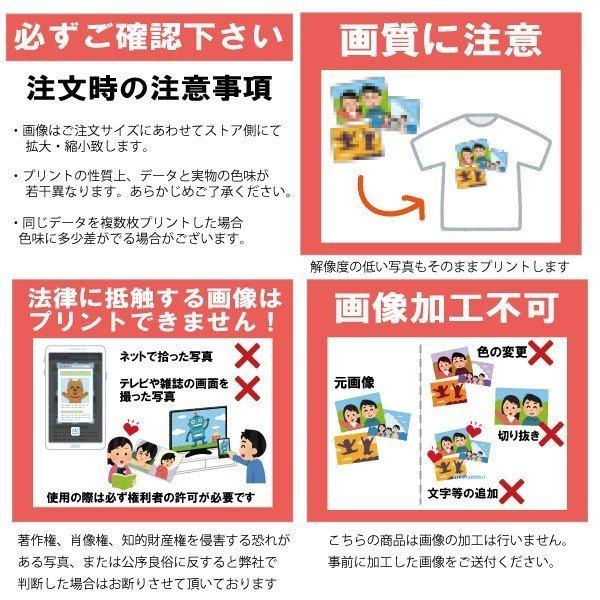 必ずご確認下さい

注文時の注意事項

・画像はご注文サイズにあわせてストア側にて拡大・縮小致します。

・プリントの性質上、データと実物の色味が若干異なります。あらかじめご了承ください。

・同じデータを複数枚プリントした場合色味に多少差がでる場合がございます。

画質に注意

解像度の低い写真もそのままプリントします

法律に抵触する画像はプリントできません！

ネットで拾った写真

テレビや雑誌の画面を撮った写真

使用の際は必ず権利者の許可が必要です

著作権、肖像権、知的財産権を侵害する恐れがある写真、または公序良俗に反すると弊社で判断した場合はお断りさせて頂いております

画像加工不可

元画像

色の変更

切り抜き

文字等の追加

こちらの商品は画像の加工は行いません。事前に加工した画像をご送付ください。