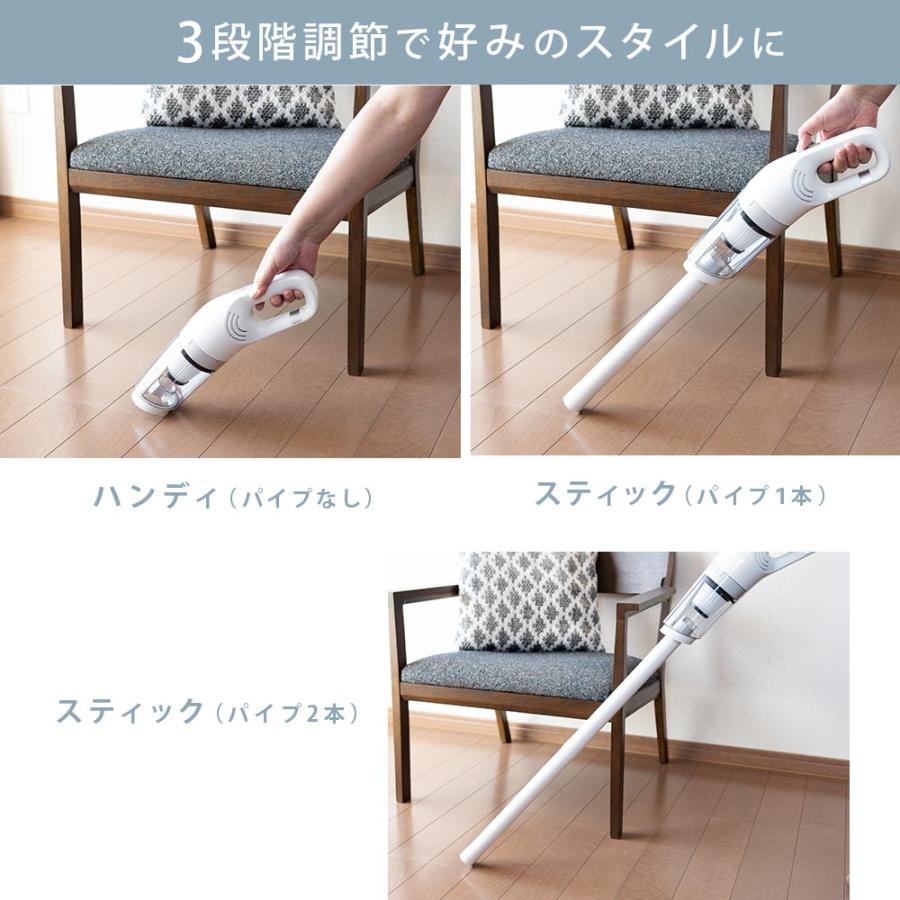 3段階調節で好みのスタイルに

ハンディ（パイプなし）

スティック（パイプ1本）

スティック（パイプ2本）