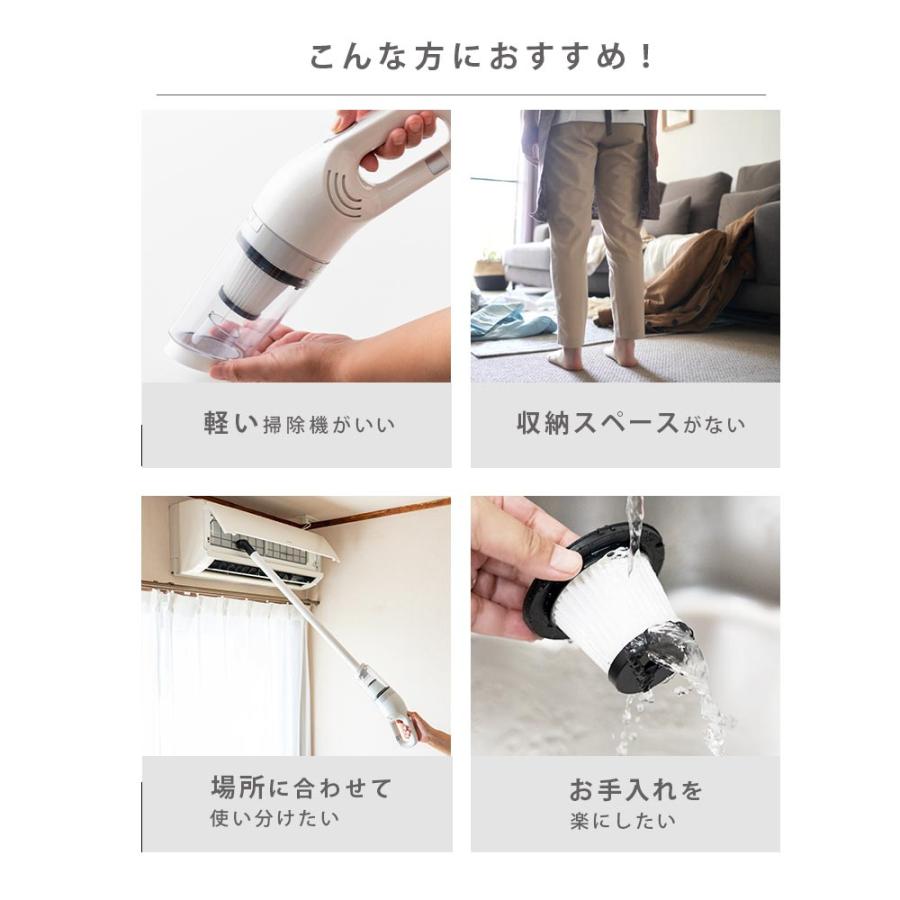 こんな方におすすめ！

軽い掃除機がいい

収納スペースがない

場所に合わせて
使い分けたい

お手入れを
楽にしたい