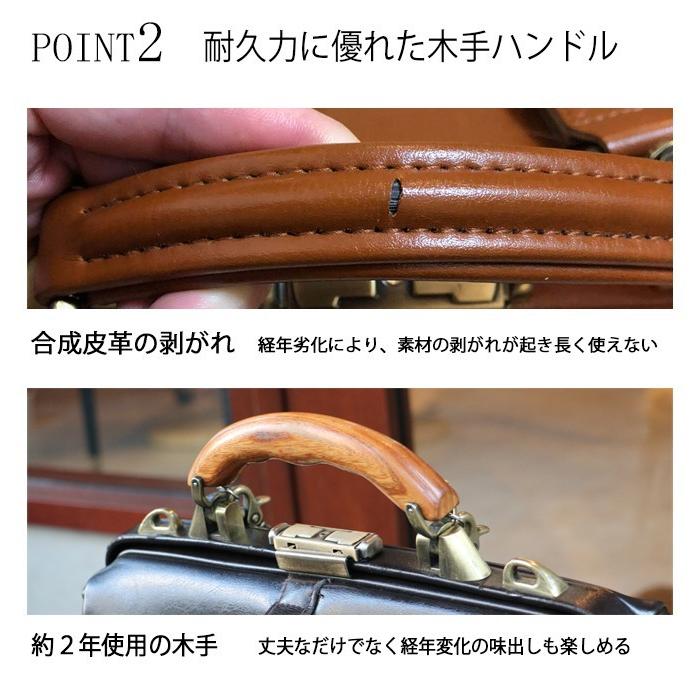 POINT2　耐久力に優れた木手ハンドル

合成皮革の剥がれ　経年劣化により、素材の剥がれが起き長く使えない

約２年使用の木手　丈夫なだけでなく経年変化の味出しも楽しめる