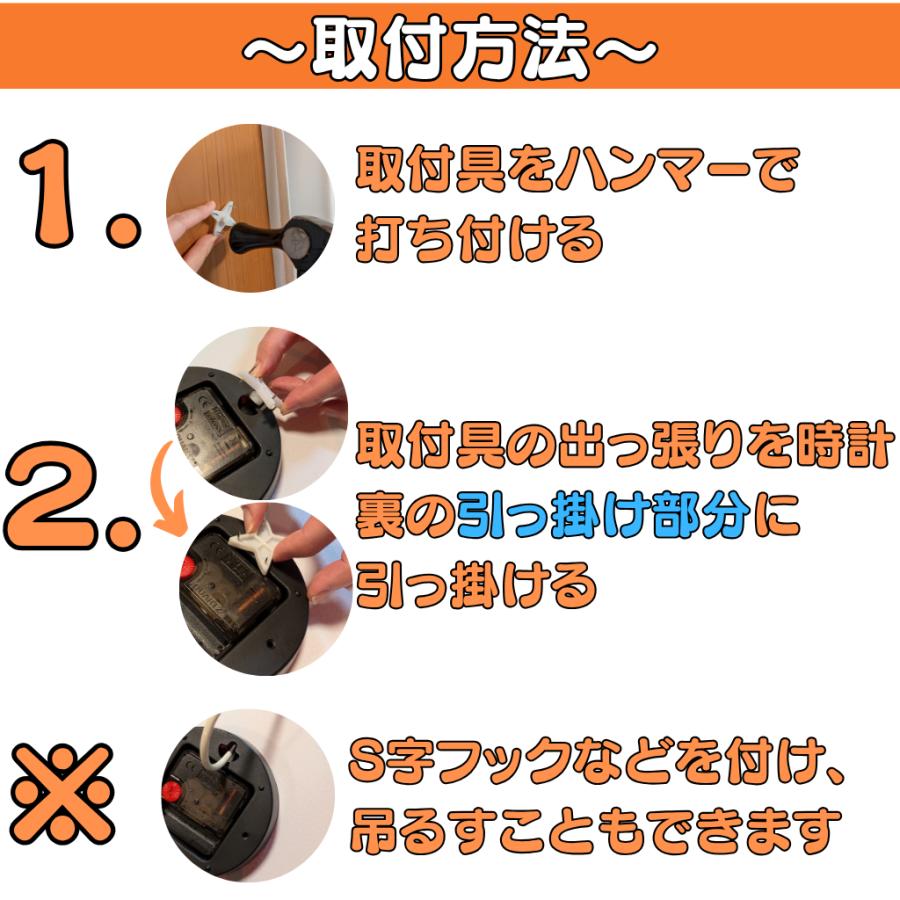 ～取付方法～

1. 取付具をハンマーで打ち付ける

2. 取付具の出っ張りを時計裏の引っ掛け部分に引っ掛ける

※ S字フックなどを付け、吊るすこともできます