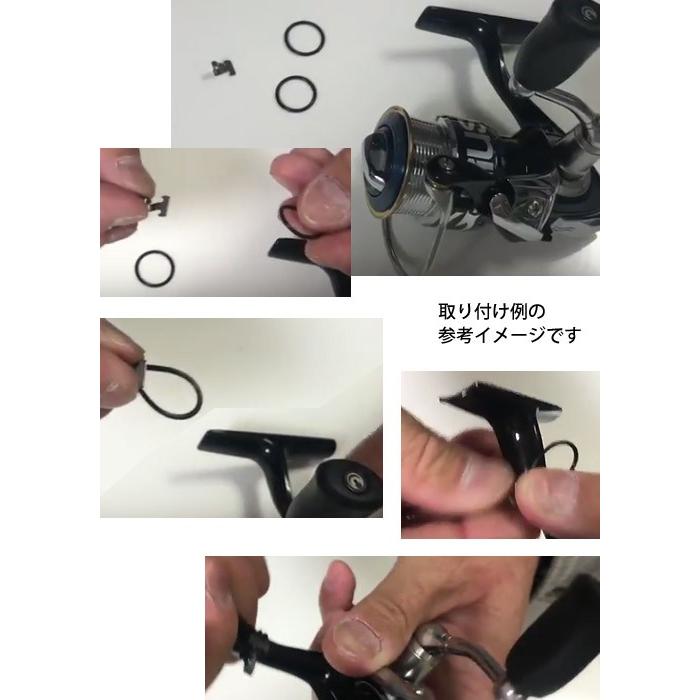 取り付け例の
参考イメージです