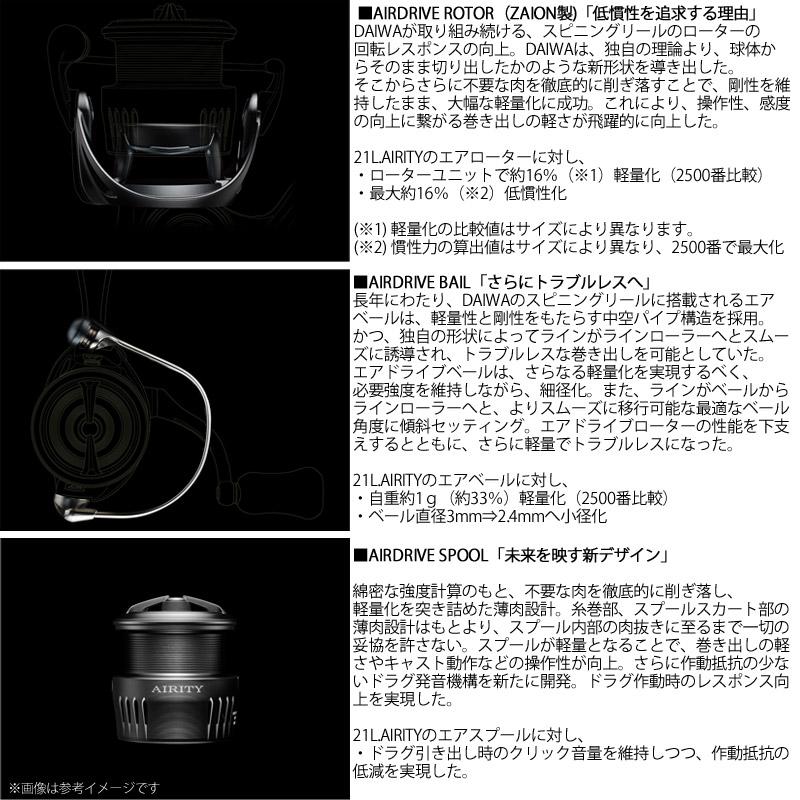 ■AIRDRIVE ROTOR（ZAION製）「低慣性を追求する理由」
DAIWAが取り組み続ける、スピニングリールのローターの回転レスポンスの向上。DAIWAは、独自の理論より、球体からそのまま切り出したかのような新形状を導き出した。そこからさらに不要な肉を徹底的に削ぎ落すことで、剛性を維持したまま、大幅な軽量化に成功。これにより、操作性、感度の向上に繋がる巻き出しの軽さが飛躍的に向上した。

21L.AIRITYのエアローターに対し、
・ローターユニットで約16%（※1）軽量化（2500番比較）
・最大約16%（※2）低慣性化

(※1) 軽量化の比較値はサイズにより異なります。
(※2) 慣性力の算出値はサイズにより異なり、2500番で最大化

■AIRDRIVE BAIL「さらにトラブルレスへ」
長年にわたり、DAIWAのスピニングリールに搭載されるエアベールは、軽量性と剛性をもたらす中空パイプ構造を採用。かつ、独自の形状によってラインがラインローラーへとスムーズに誘導され、トラブルレスな巻き出しを可能としていた。エアドライブベールは、さらなる軽量化を実現するべく、必要強度を維持しながら、細径化。また、ラインがベールからラインローラーへと、よりスムーズに移行可能な最適なベール角度に傾斜セッティング。エアドライブローターの性能を下支えするとともに、さらに軽量でトラブルレスになった。

21L.AIRITYのエアベールに対し、
・自重約1g（約33%）軽量化（2500番比較）
・ベール直径3mm⇒2.4mmへ小径化

■AIRDRIVE SPOOL「未来を映す新デザイン」

綿密な強度計算のもと、不要な肉を徹底的に削ぎ落し、軽量化を突き詰めた薄肉設計。糸巻部、スプールスカート部の薄肉設計はもとより、スプール内部の肉抜きに至るまで一切の妥協を許さない。スプールが軽量となることで、巻き出しの軽さやキャスト動作などの操作性が向上。さらに作動抵抗の少ないドラグ発音機構を新たに開発。ドラグ作動時のレスポンス向上を実現した。

21L.AIRITYのエアスプールに対し、
・ドラグ引き出し時のクリック音量を維持しつつ、作動抵抗の低減を実現した。

AIRITY

※画像は参考イメージです