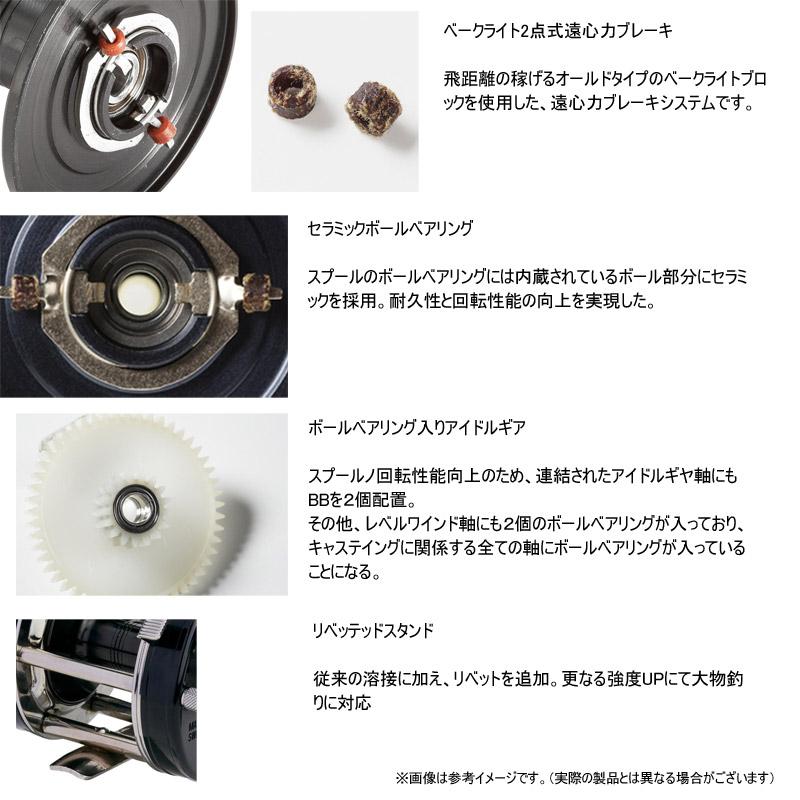 ベークライト2点式遠心力ブレーキ

飛距離の稼げるオールドタイプのベークライトブロックを使用した、遠心力ブレーキシステムです。

セラミックボールベアリング

スプールのボールベアリングには内蔵されているボール部分にセラミックを採用。耐久性と回転性能の向上を実現した。

ボールベアリング入りアイドルギア

スプールノ回転性能向上のため、連結されたアイドルギヤ軸にもBBを2個配置。
その他、レベルワインド軸にも2個のボールベアリングが入っており、キャステイングに関係する全ての軸にボールベアリングが入っていることになる。

リベッテッドスタンド

従来の溶接に加え、リベットを追加。更なる強度UPにて大物釣りに対応

※画像は参考イメージです。(実際の製品とは異なる場合がございます)