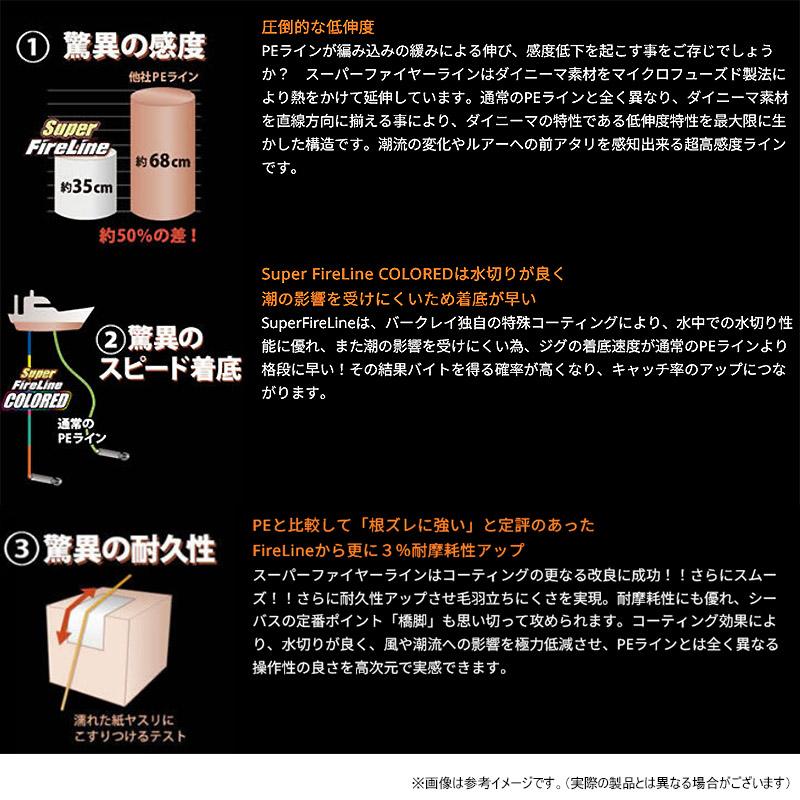 ① 驚異の感度

他社PEライン

Super FireLine

約35cm

約68cm

約50%の差！

圧倒的な低伸度
PEラインが編み込みの緩みによる伸び、感度低下を起こす事をご存じでしょうか？　スーパーファイヤーラインはダイニーマ素材をマイクロフューズド製法により熱をかけて延伸しています。通常のPEラインと全く異なり、ダイニーマ素材を直線方向に揃える事により、ダイニーマの特性である低伸度特性を最大限に生かした構造です。潮流の変化やルアーへの前アタリを感知出来る超高感度ラインです。

②驚異のスピード着底

Super FireLine COLORED

通常のPEライン

Super FireLine COLOREDは水切りが良く
潮の影響を受けにくいため着底が早い
SuperFireLineは、バークレイ独自の特殊コーティングにより、水中での水切り性能に優れ、また潮の影響を受けにくい為、ジグの着底速度が通常のPEラインより格段に早い！その結果バイトを得る確率が高くなり、キャッチ率のアップにつながります。

③驚異の耐久性

濡れた紙ヤスリにこすりつけるテスト

PEと比較して「根ズレに強い」と定評のあった
FireLineから更に３%耐摩耗性アップ
スーパーファイヤーラインはコーティングの更なる改良に成功！！さらにスムーズ！！さらに耐久性アップさせ毛羽立ちにくさを実現。耐摩耗性にも優れ、シーバスの定番ポイント「橋脚」も思い切って攻められます。コーティング効果により、水切りが良く、風や潮流への影響を極力低減させ、PEラインとは全く異なる操作性の良さを高次元で実感できます。

※画像は参考イメージです。(実際の製品とは異なる場合がございます)