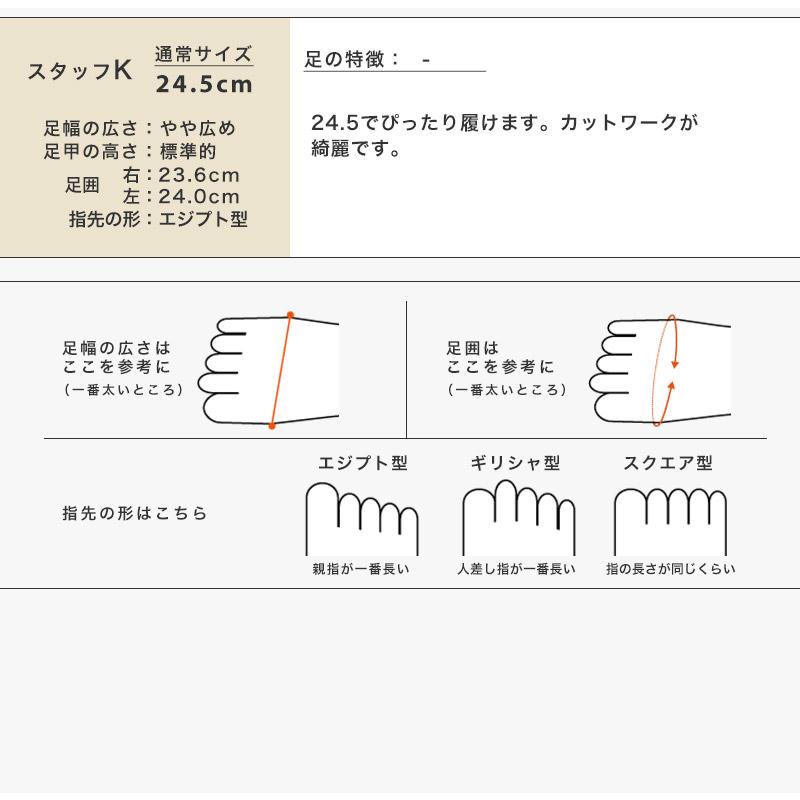 スタッフK

通常サイズ
24.5cm

足幅の広さ：やや広め
足甲の高さ：標準的
足囲 右：23.6cm
左：24.0cm
指先の形：エジプト型

足の特徴： -

24.5でぴったり履けます。カットワークが綺麗です。

足幅の広さは
ここを参考に
（一番太いところ）

足囲は
ここを参考に
（一番太いところ）

指先の形はこちら

エジプト型
親指が一番長い

ギリシャ型
人差し指が一番長い

スクエア型
指の長さが同じくらい