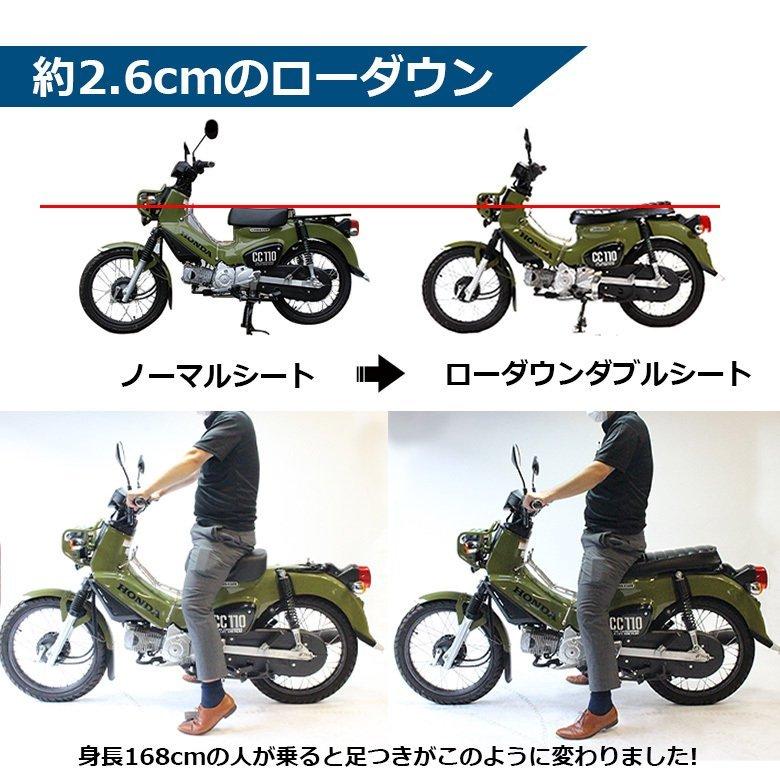 約2.6cmのローダウン

HONDA
CC110

HONDA
CC110

ノーマルシート　➡　ローダウンダブルシート

HONDA
CC110

HONDA
CC110

身長168cmの人が乗ると足つきがこのように変わりました!