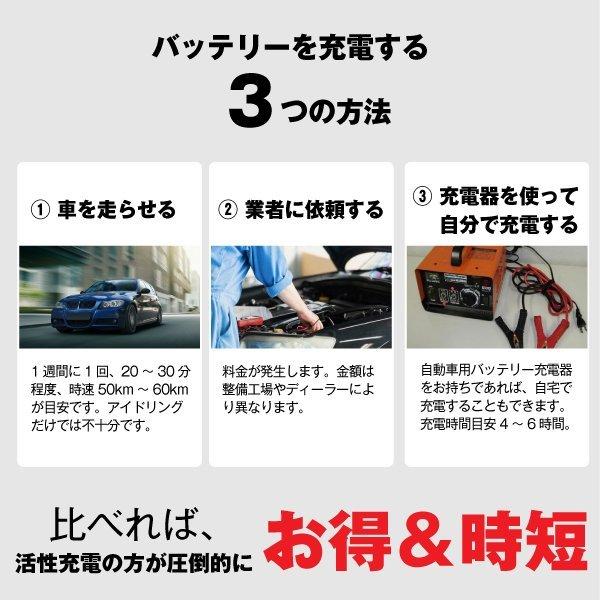 バッテリーを充電する
3つの方法

① 車を走らせる

1週間に1回、20～30分程度、時速50km～60kmが目安です。アイドリングだけでは不十分です。

② 業者に依頼する

料金が発生します。金額は整備工場やディーラーにより異なります。

③ 充電器を使って自分で充電する

自動車用バッテリー充電器をお持ちであれば、自宅で充電することもできます。充電時間目安4～6時間。

比べれば、
活性充電の方が圧倒的に
お得＆時短