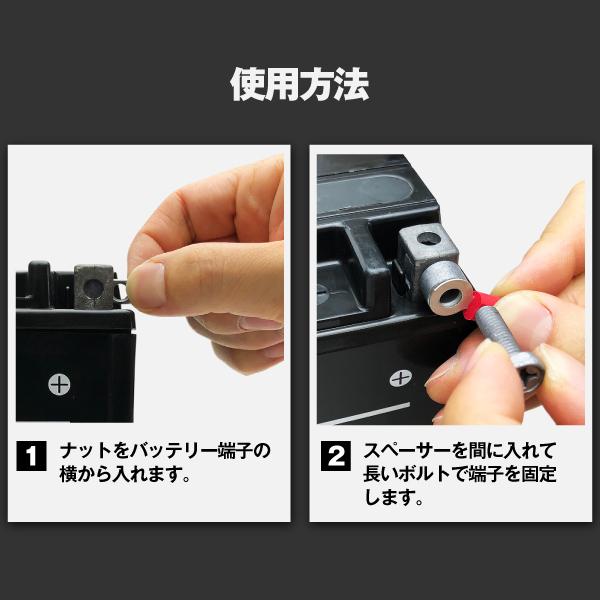 使用方法

+

1 ナットをバッテリー端子の横から入れます。

+

2 スペーサーを間に入れて長いボルトで端子を固定します。