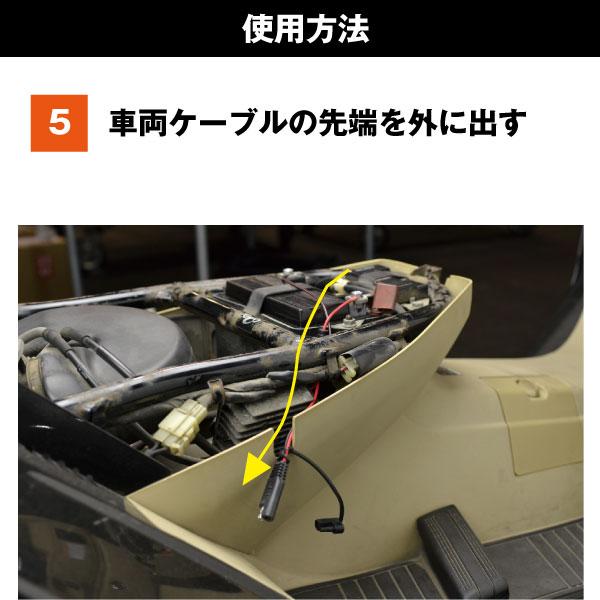 使用方法

5 車両ケーブルの先端を外に出す